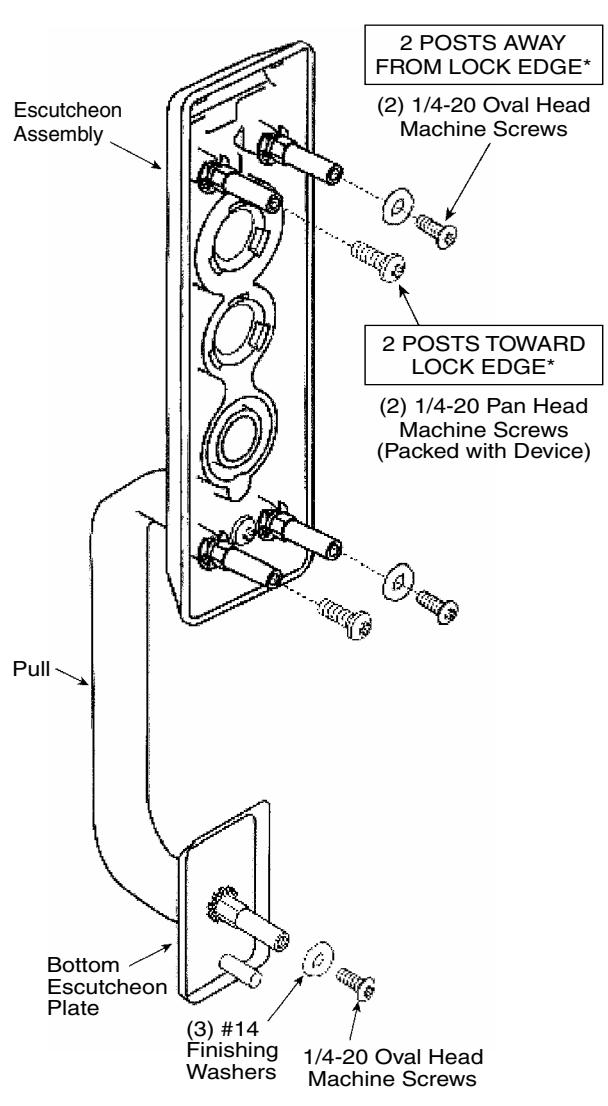 2 POSTS AWAY FROM LOCK EDGE*

(2) 1/4-20 Oval Head Machine Screws

Escutcheon Assembly

2 POSTS TOWARD LOCK EDGE*

(2) 1/4-20 Pan Head Machine Screws (Packed with Device)

Pull

Bottom Escutcheon Plate

(3) #14 Finishing Washers

1/4-20 Oval Head Machine Screws