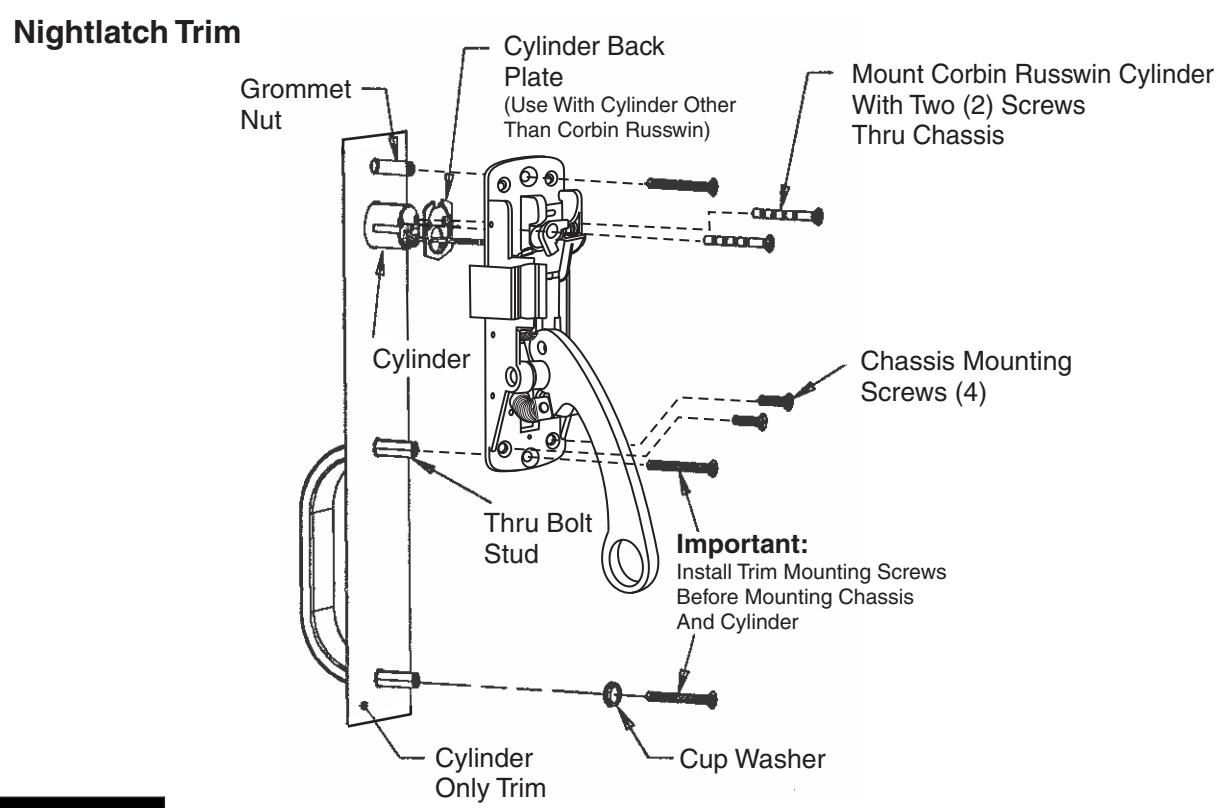 Nightlatch Trim

Grommet Nut

Cylinder Back Plate
(Use With Cylinder Other Than Corbin Russwin)

Mount Corbin Russwin Cylinder With Two (2) Screws Thru Chassis

Cylinder

Chassis Mounting Screws (4)

Thru Bolt Stud

Important:
Install Trim Mounting Screws Before Mounting Chassis And Cylinder

Cylinder Only Trim

Cup Washer