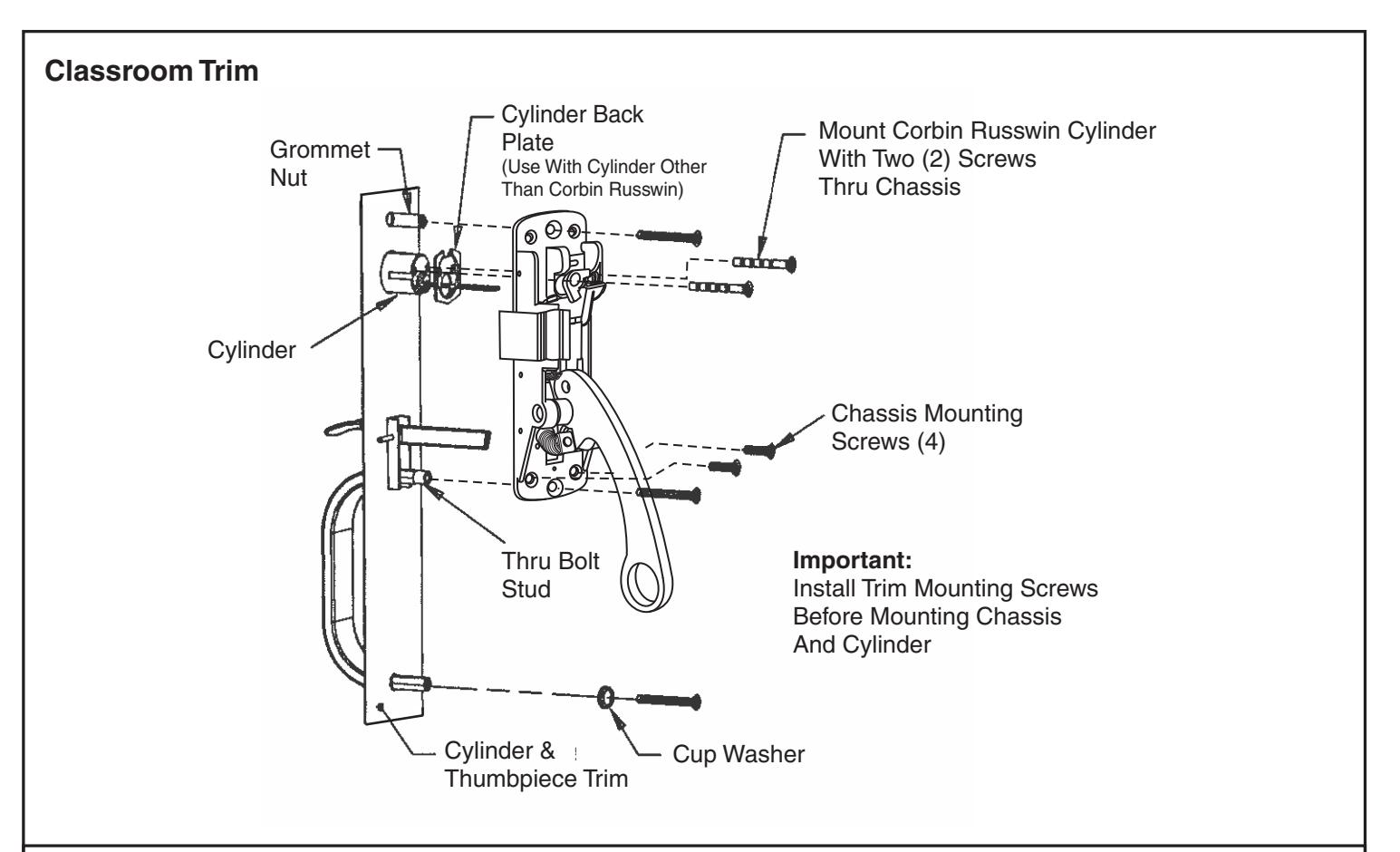 Classroom Trim

Grommet Nut

Cylinder Back Plate
(Use With Cylinder Other Than Corbin Russwin)

Mount Corbin Russwin Cylinder With Two (2) Screws Thru Chassis

Cylinder

Chassis Mounting Screws (4)

Thru Bolt Stud

Important:
Install Trim Mounting Screws Before Mounting Chassis And Cylinder

Cylinder & Thumbpiece Trim

Cup Washer