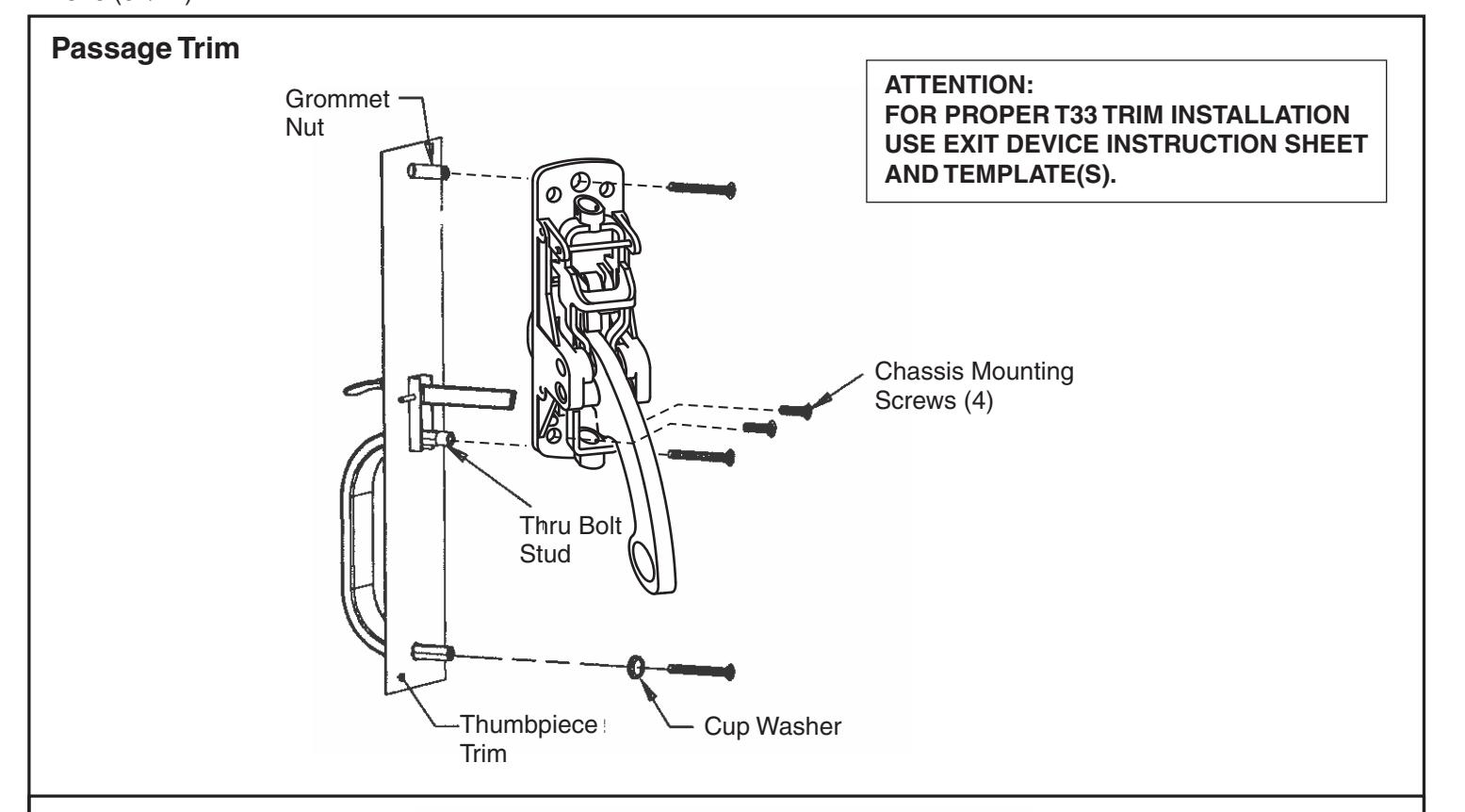 Passage Trim

ATTENTION:
FOR PROPER T33 TRIM INSTALLATION USE EXIT DEVICE INSTRUCTION SHEET AND TEMPLATE(S).

Grommet Nut

Chassis Mounting Screws (4)

Thru Bolt Stud

Thumbpiece Trim

Cup Washer