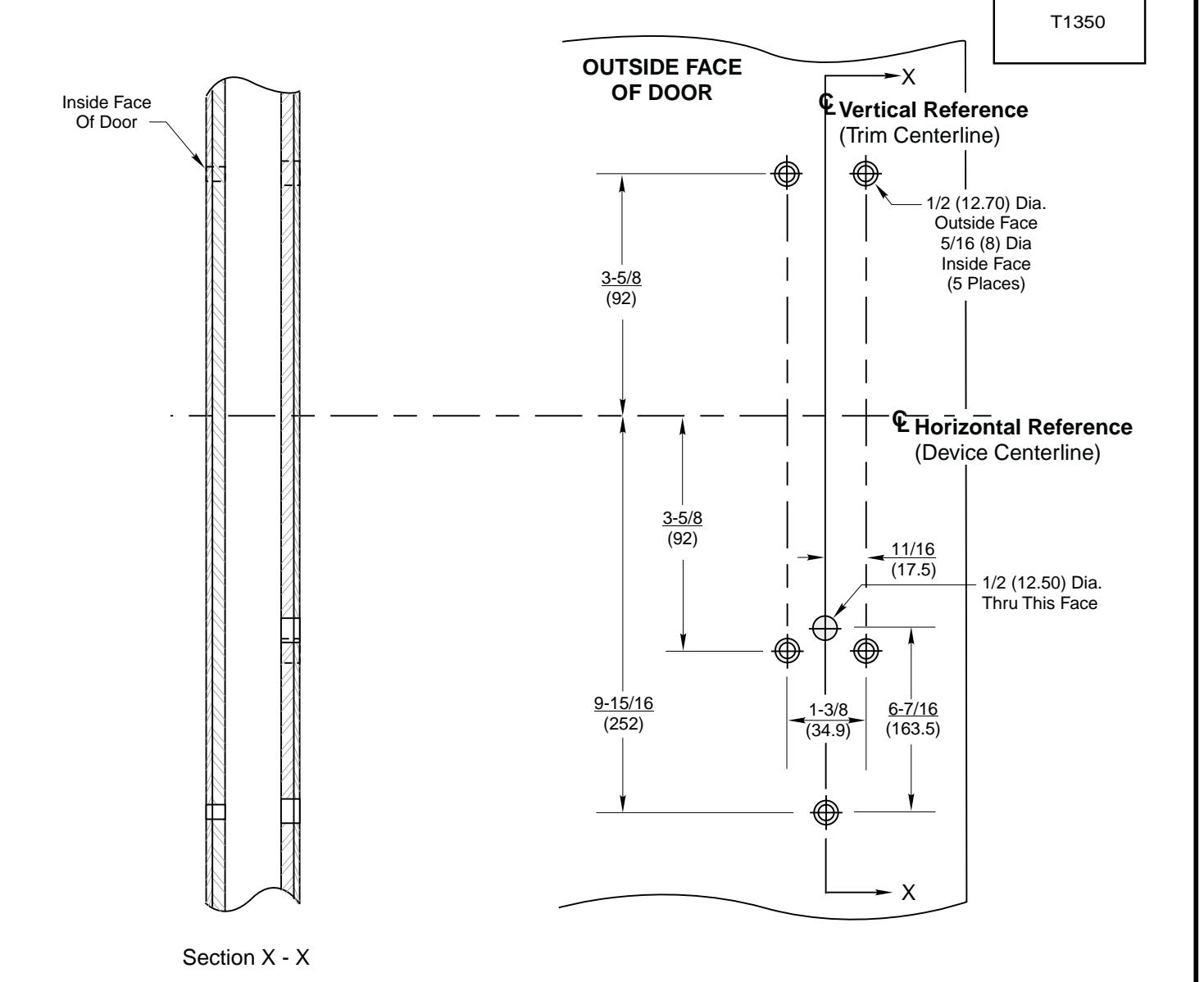 T1350

Inside Face Of Door

OUTSIDE FACE OF DOOR

X

℄ Vertical Reference (Trim Centerline)

1/2 (12.70) Dia. Outside Face 5/16 (8) Dia Inside Face (5 Places)

3-5/8 (92)

℄ Horizontal Reference (Device Centerline)

3-5/8 (92)

11/16 (17.5)

1/2 (12.50) Dia. Thru This Face

9-15/16 (252)

1-3/8 (34.9)

6-7/16 (163.5)

X

Section X - X