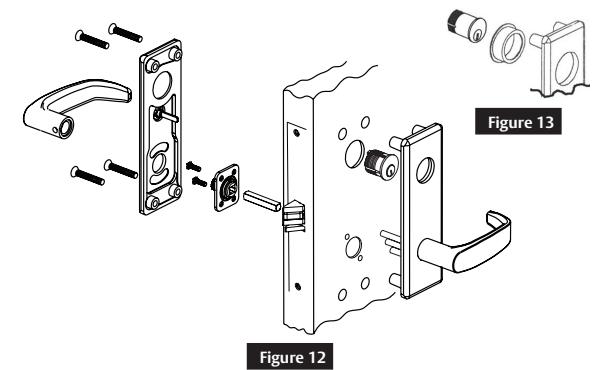 Figure 13

Figure 12