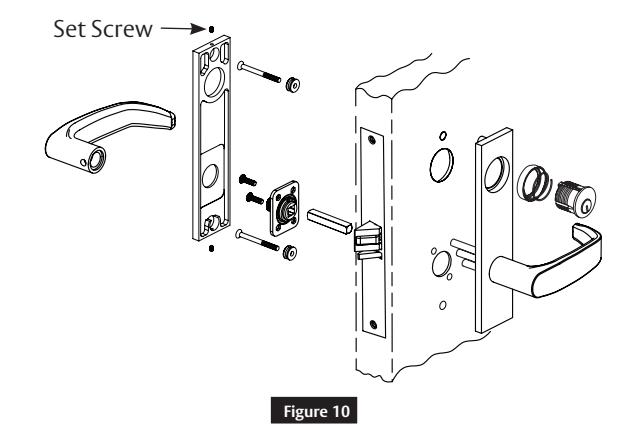 Set Screw

Figure 10