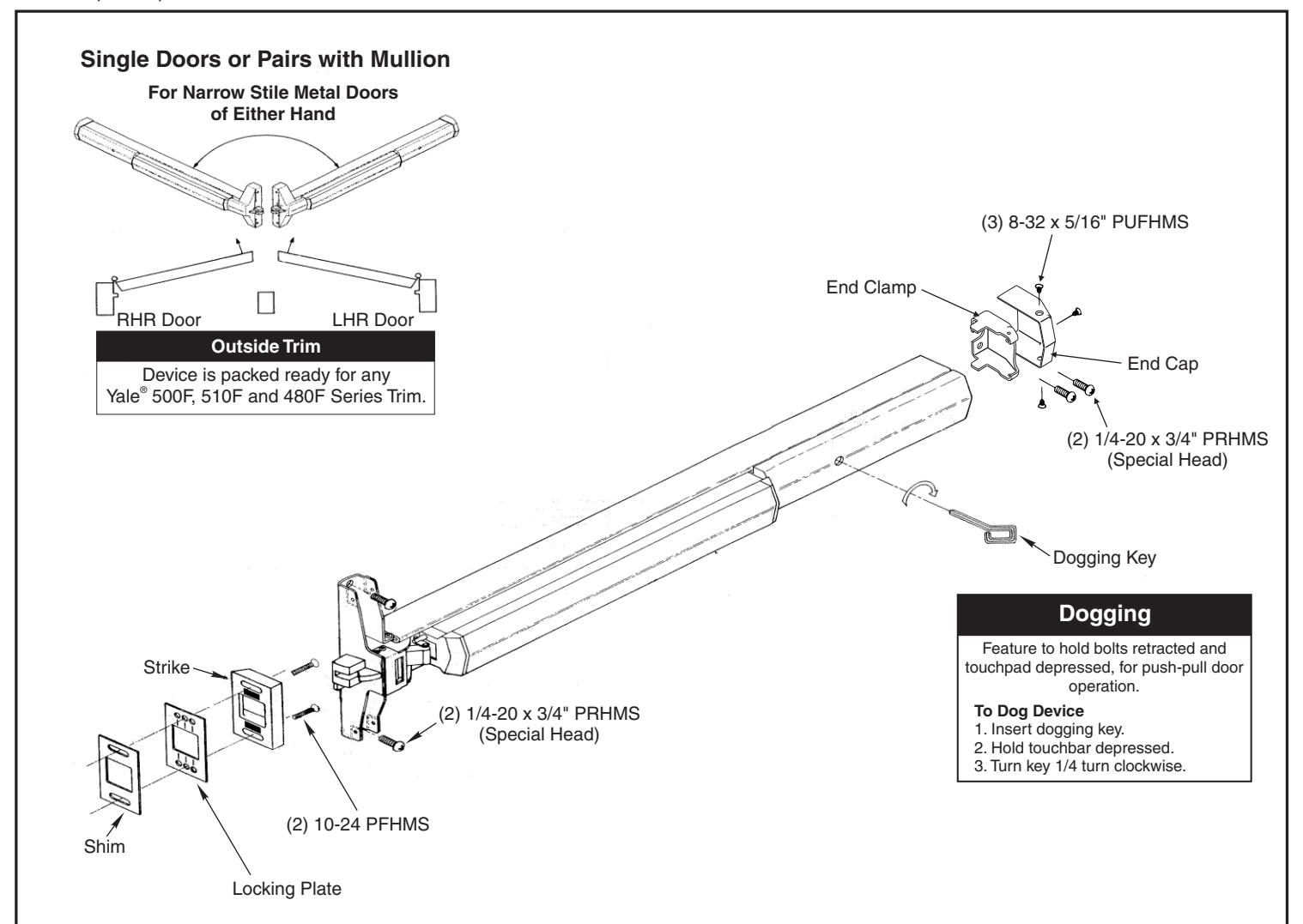 Single Doors or Pairs with Mullion

For Narrow Stile Metal Doors of Either Hand

RHR Door

LHR Door

Outside Trim

Device is packed ready for any Yale® 500F, 510F and 480F Series Trim.

(3) 8-32 x 5/16" PUFHMS

End Clamp

End Cap

(2) 1/4-20 x 3/4" PRHMS (Special Head)

Dogging Key

Dogging

Feature to hold bolts retracted and touchpad depressed, for push-pull door operation.

To Dog Device
1. Insert dogging key.
2. Hold touchbar depressed.
3. Turn key 1/4 turn clockwise.

Strike

(2) 1/4-20 x 3/4" PRHMS (Special Head)

(2) 10-24 PFHMS

Shim

Locking Plate