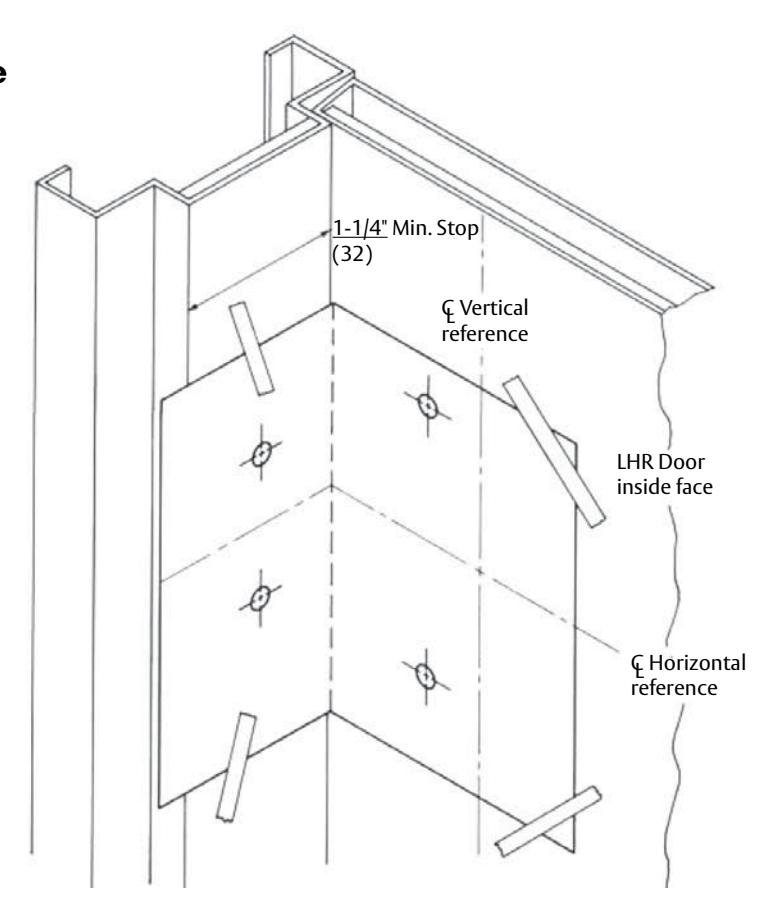 e

1-1/4" Min. Stop (32)

℄ Vertical reference

LHR Door inside face

℄ Horizontal reference