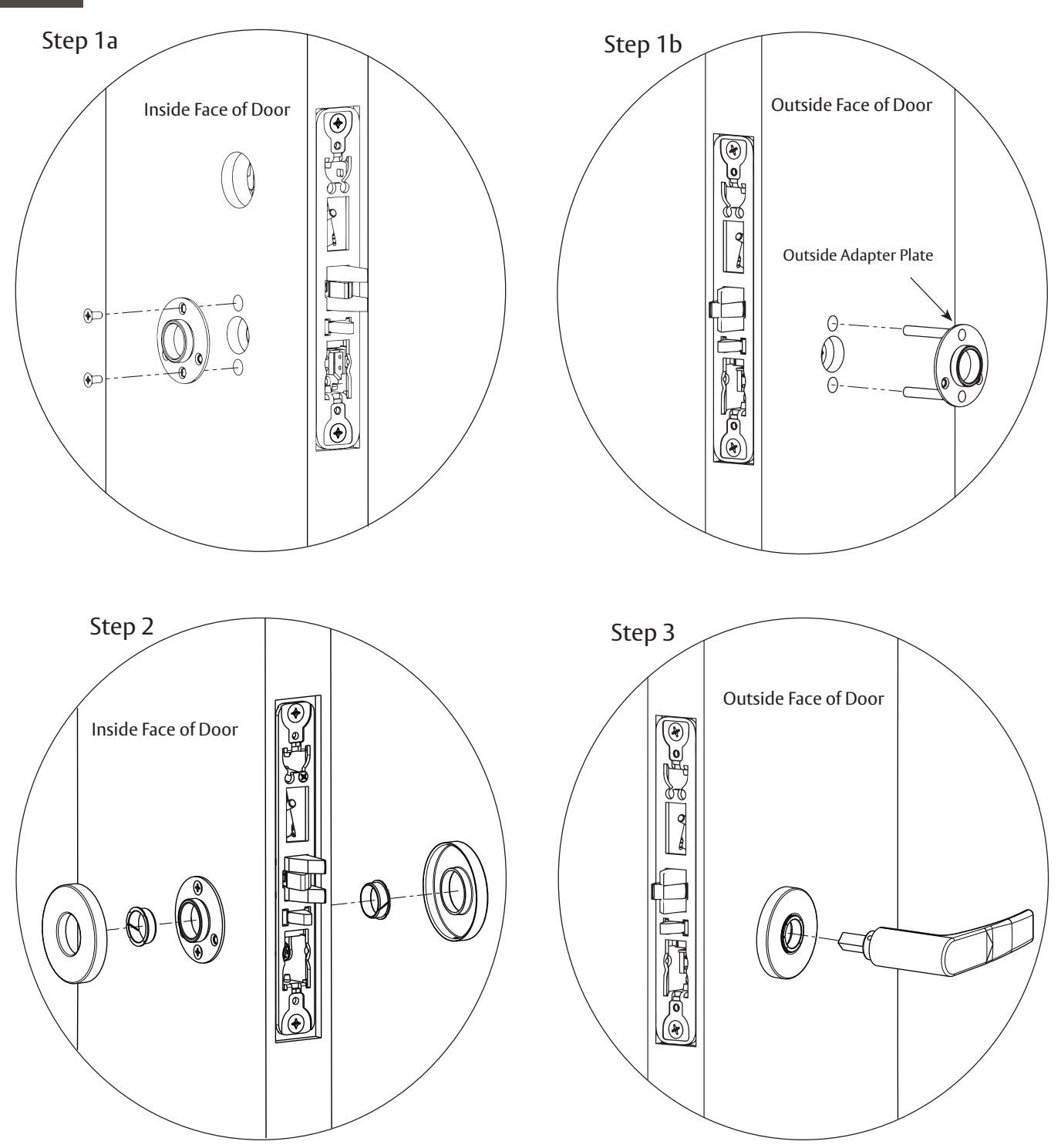 Step 1a

Inside Face of Door

Step 1b

Outside Face of Door

Outside Adapter Plate

Step 2

Inside Face of Door

Step 3

Outside Face of Door