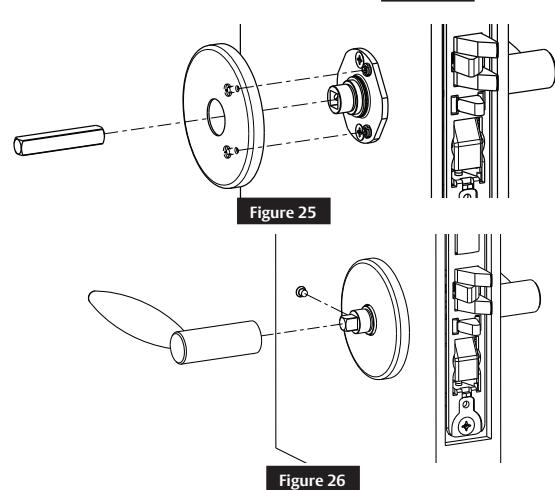 Figure 25

Figure 26