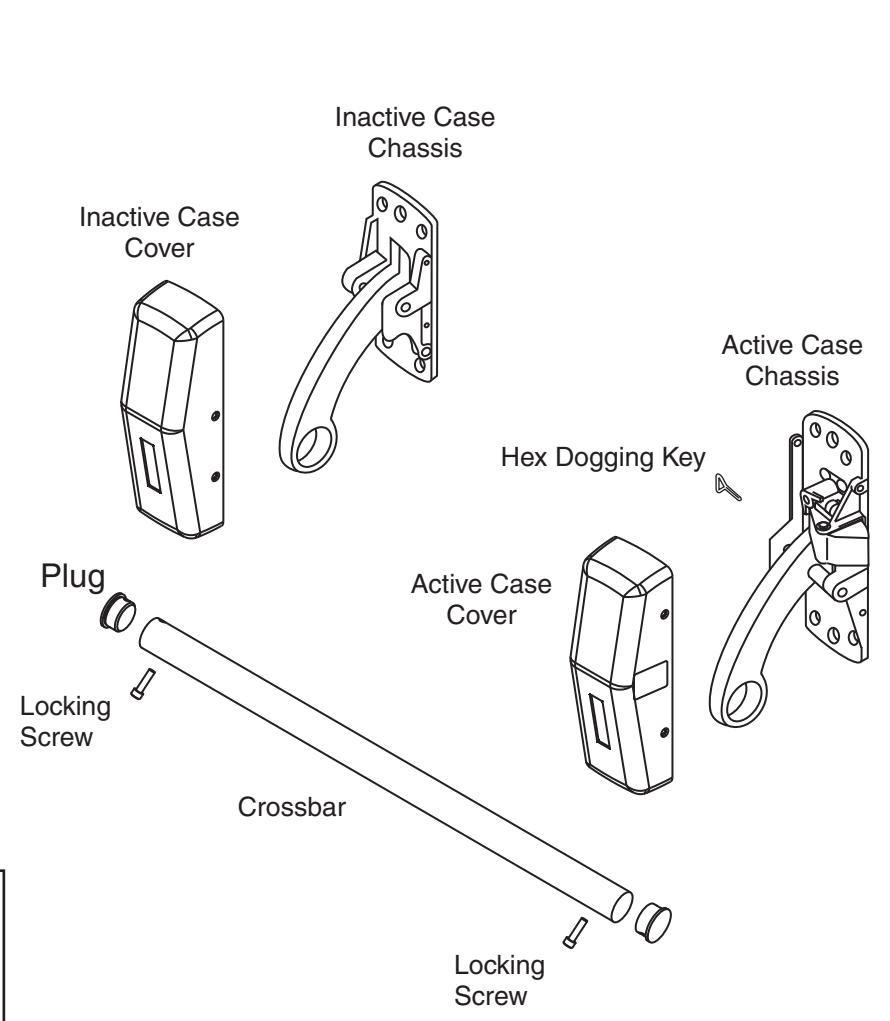 Inactive Case Chassis

Inactive Case Cover

Active Case Chassis

Hex Dogging Key

Plug

Active Case Cover

Locking Screw

Crossbar

Locking Screw