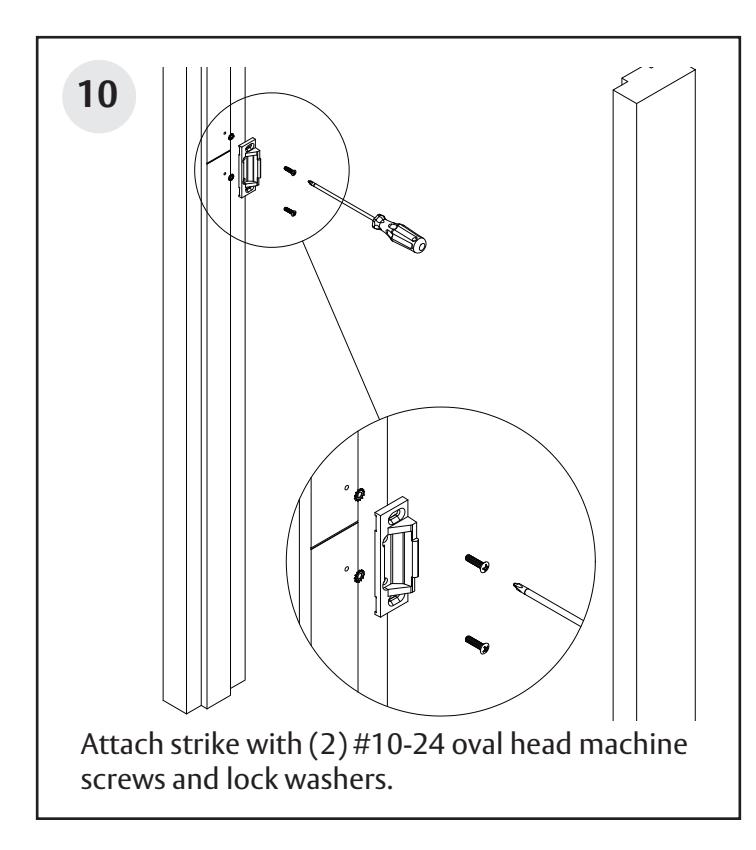 10

Attach strike with (2) #10-24 oval head machine screws and lock washers.