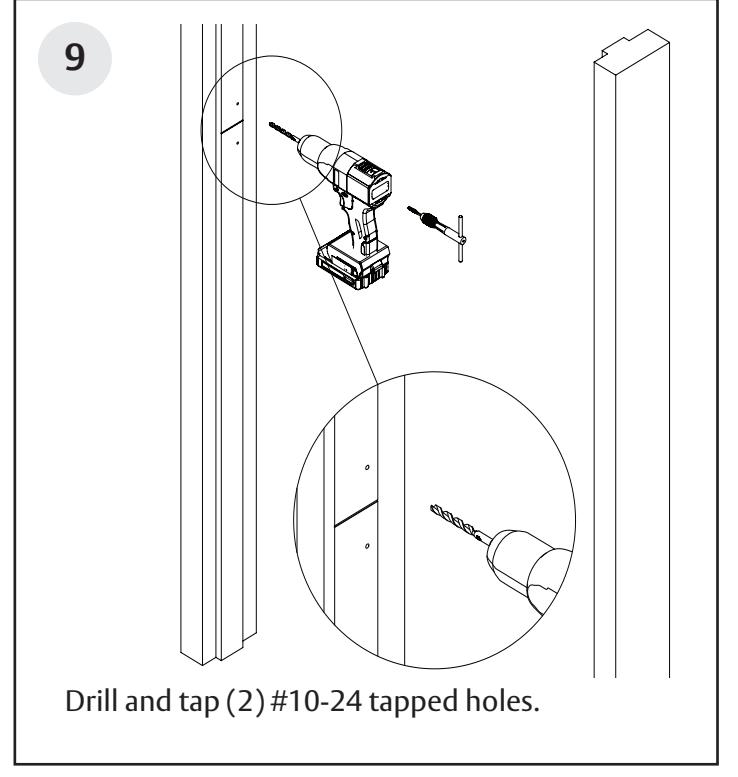 9

Drill and tap (2) #10-24 tapped holes.