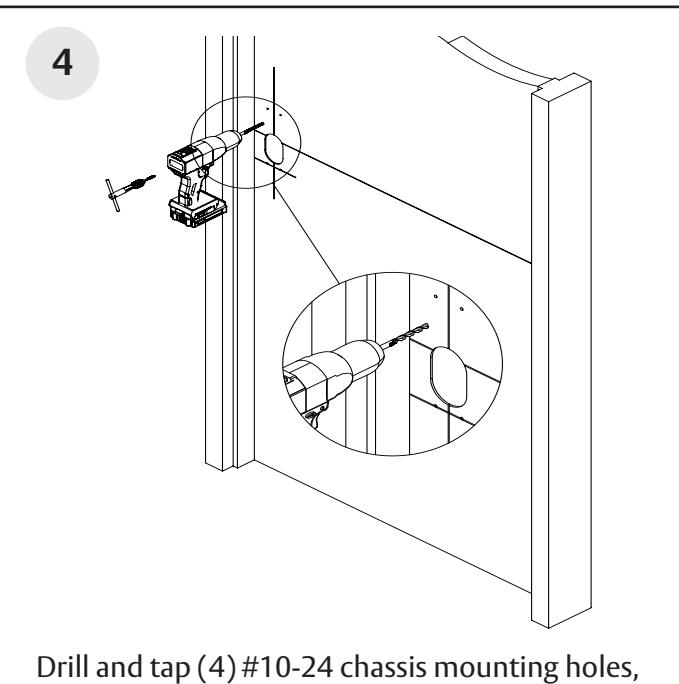 4

Drill and tap (4) #10-24 chassis mounting holes,