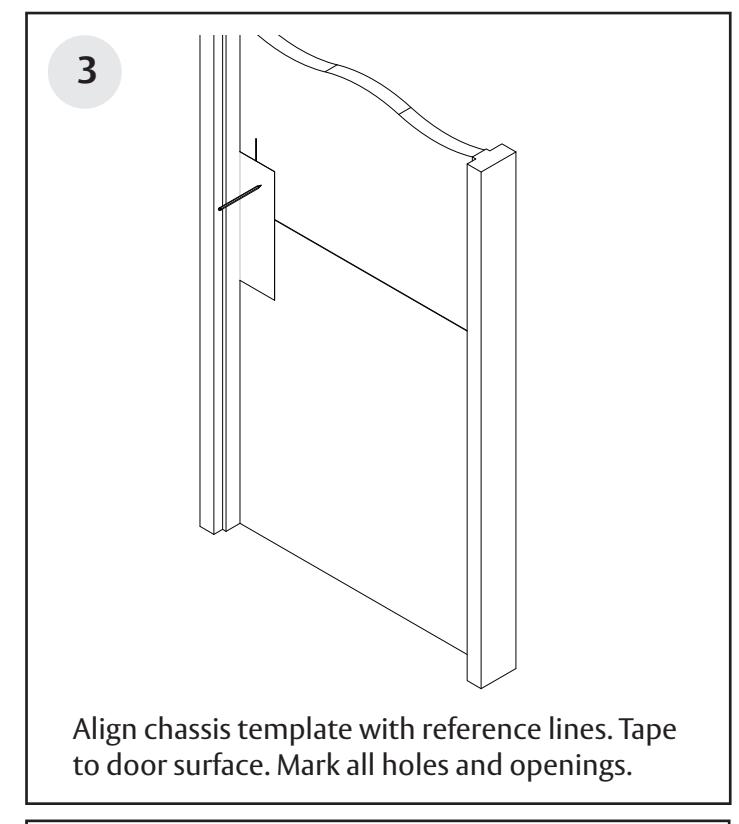 3

Align chassis template with reference lines. Tape to door surface. Mark all holes and openings.