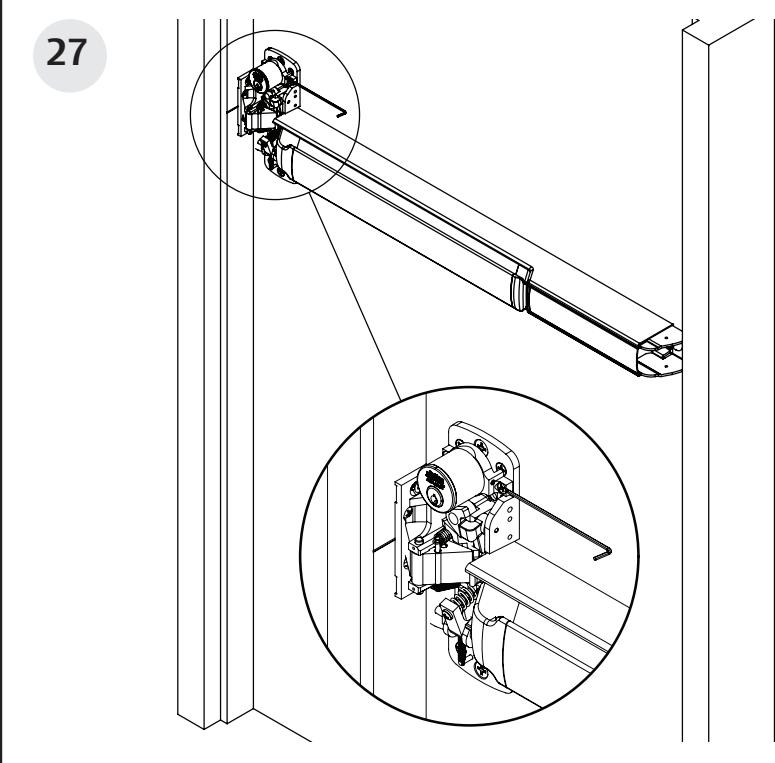 27