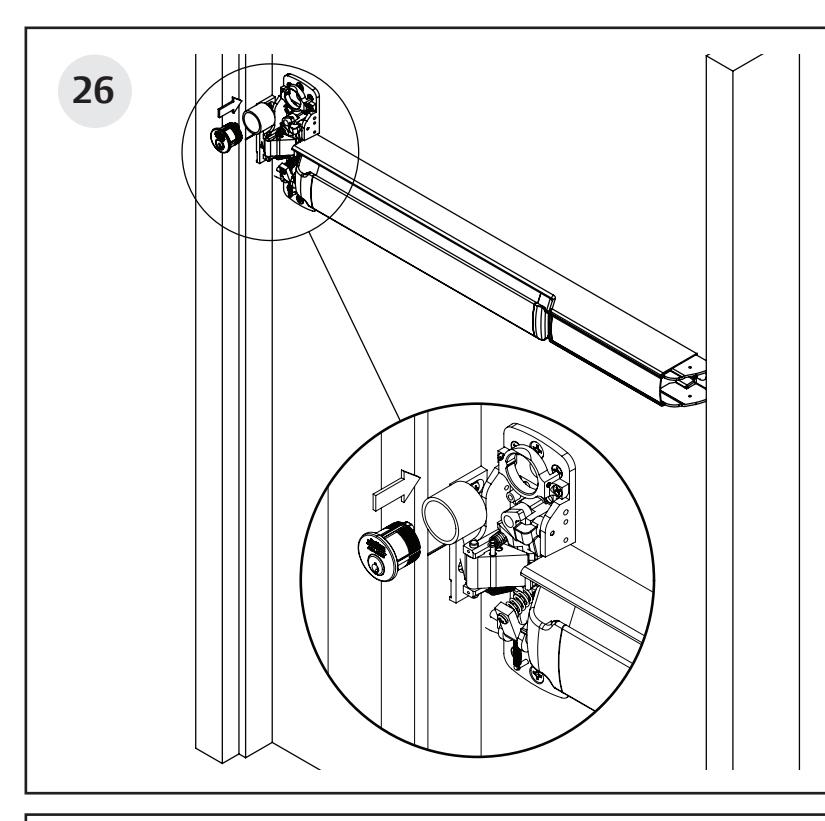 26