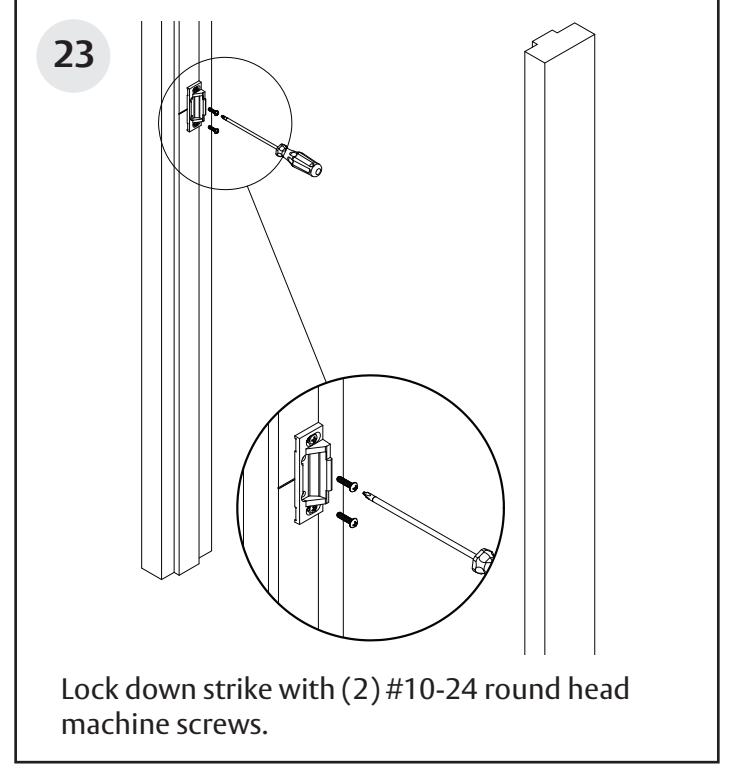 23

Lock down strike with (2) #10-24 round head machine screws.