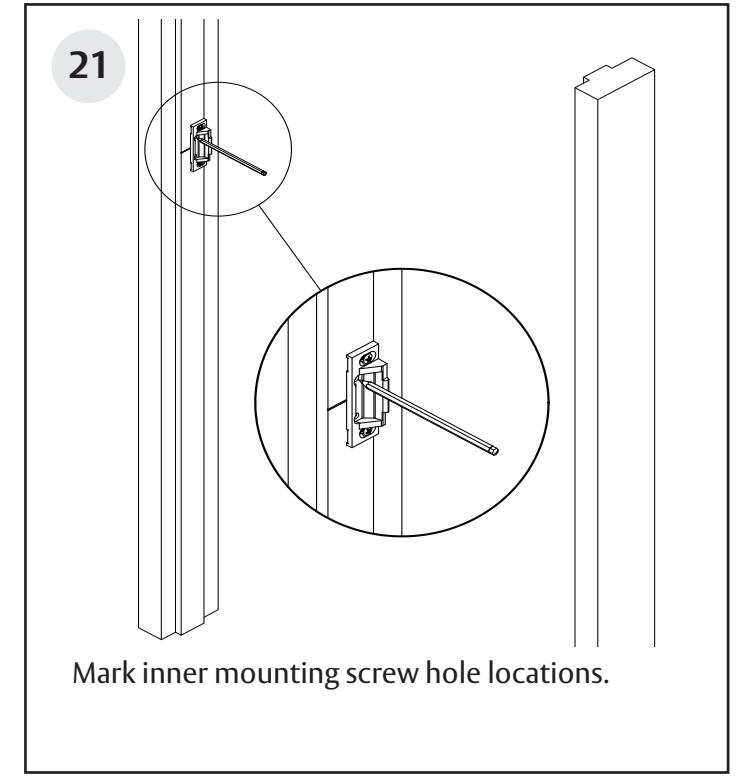 21

Mark inner mounting screw hole locations.