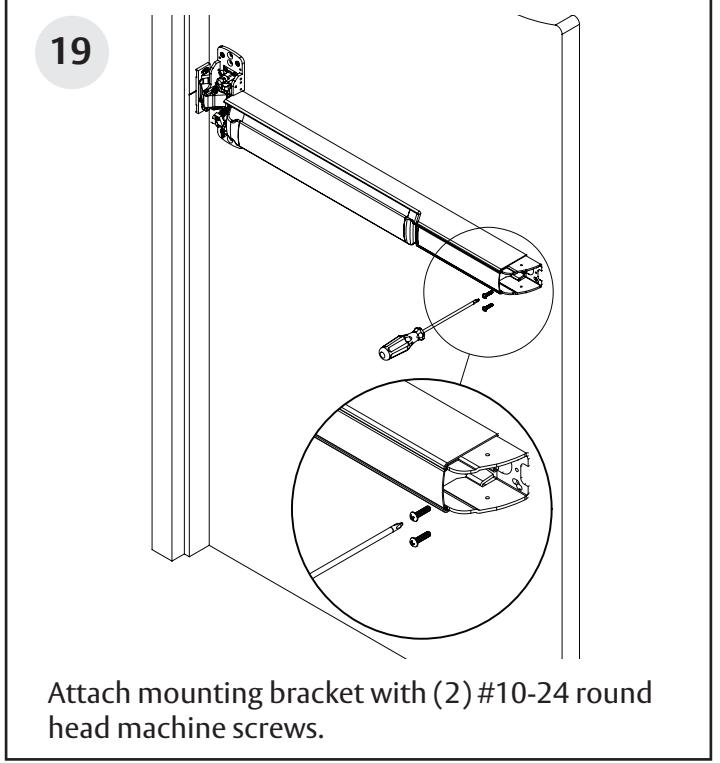 19

Attach mounting bracket with (2) #10-24 round head machine screws.