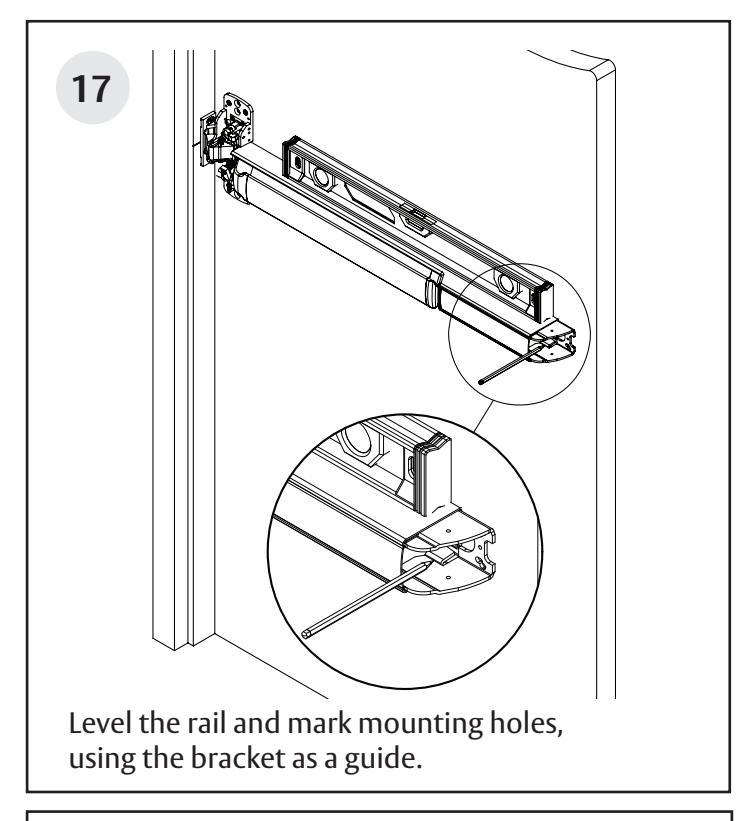 17

Level the rail and mark mounting holes, using the bracket as a guide.