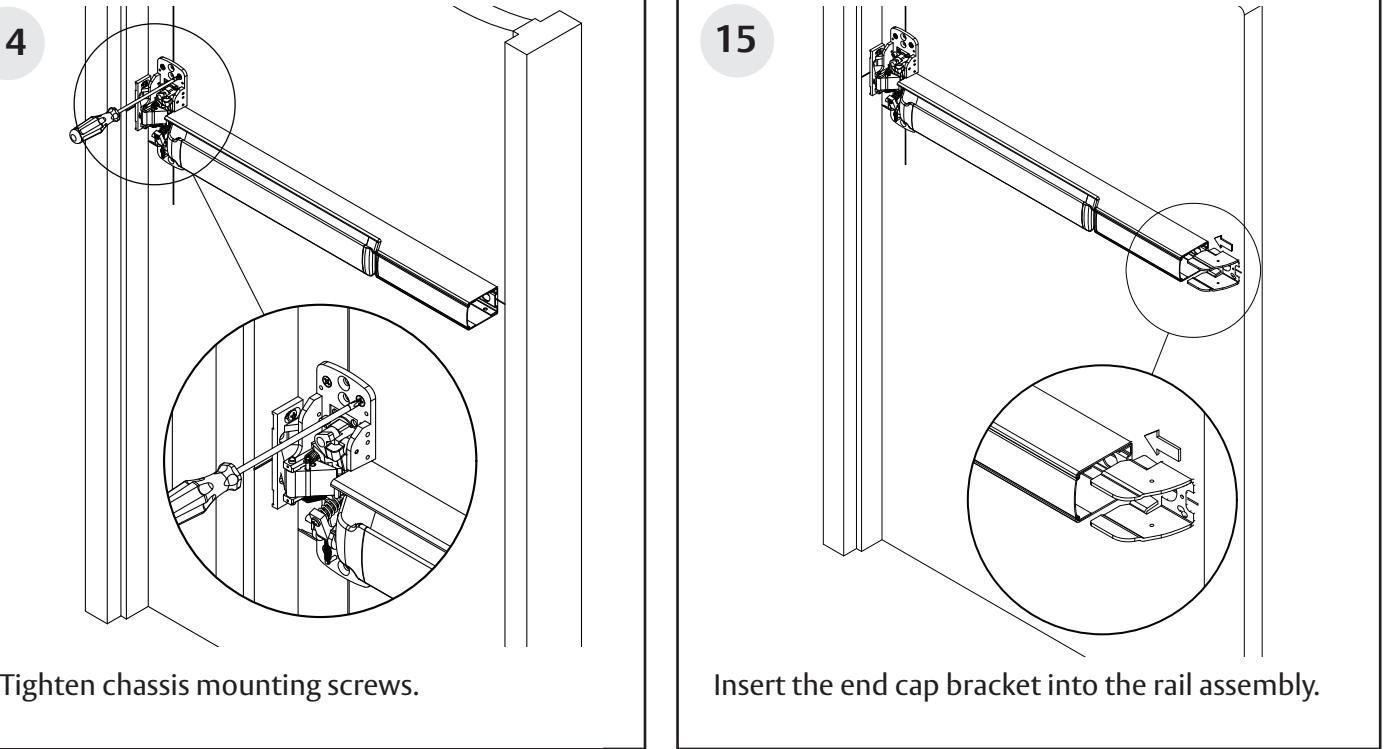 4

Tighten chassis mounting screws.

15

Insert the end cap bracket into the rail assembly.