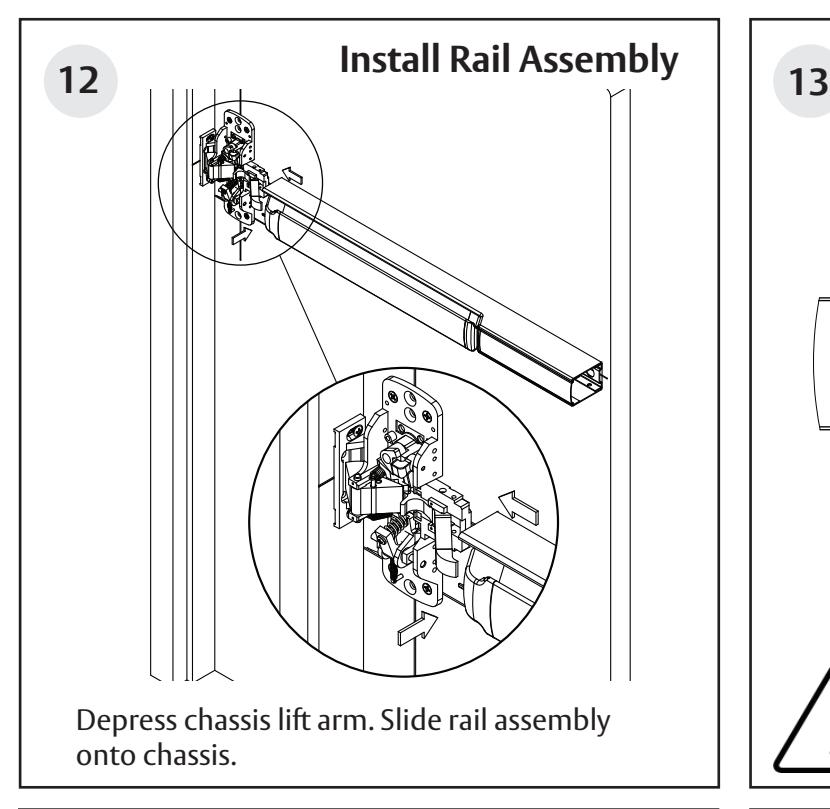 12

Install Rail Assembly

Depress chassis lift arm. Slide rail assembly onto chassis.

13