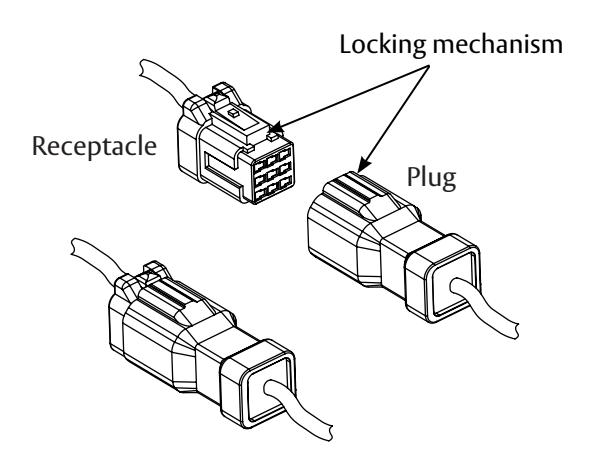 Locking mechanism

Receptacle

Plug