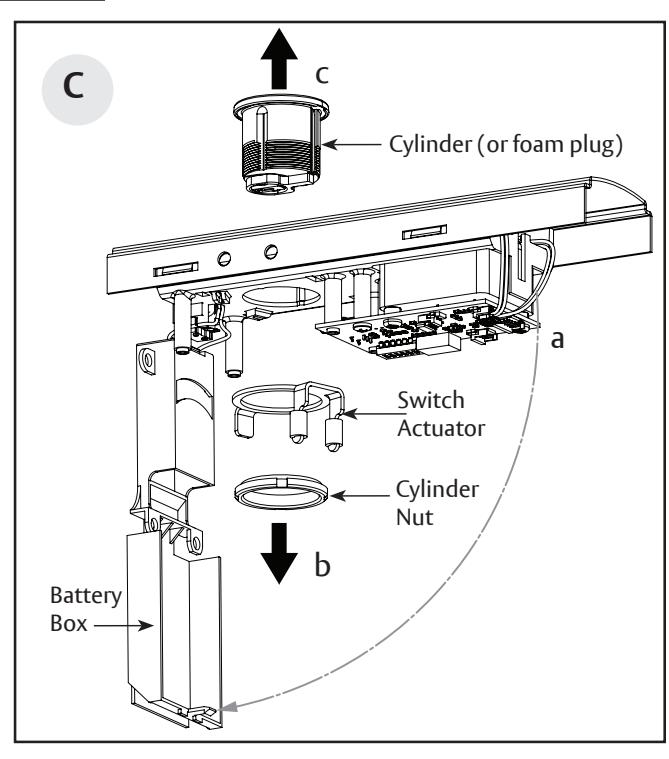 C

c

Cylinder (or foam plug)

a

Switch Actuator

Cylinder Nut

b

Battery Box