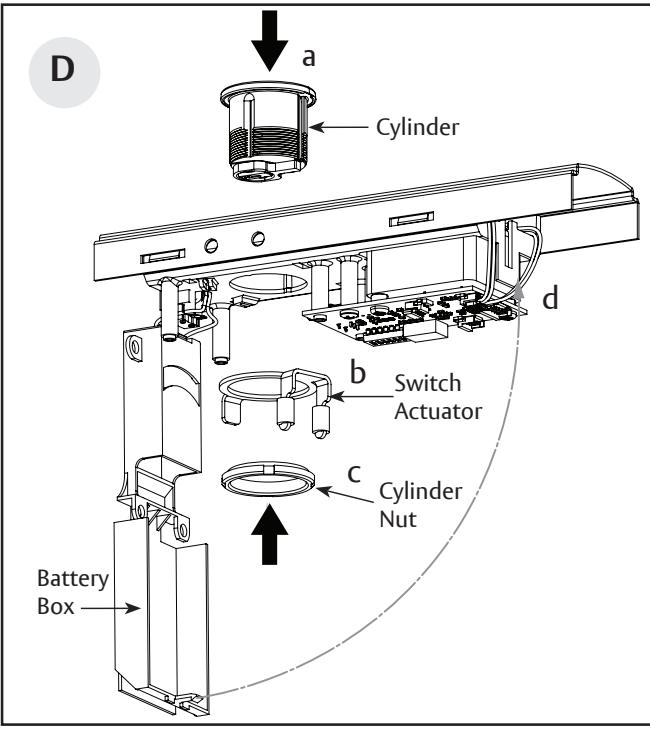 D

a

Cylinder

d

b

Switch Actuator

c

Cylinder Nut

Battery Box