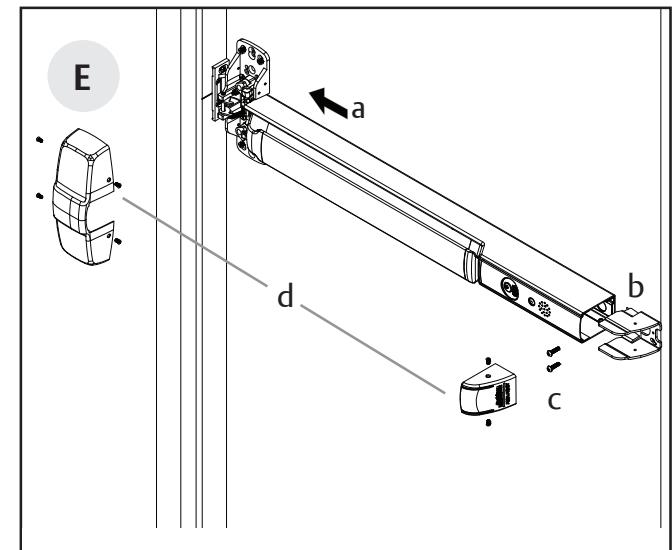 E
a
b
d
c