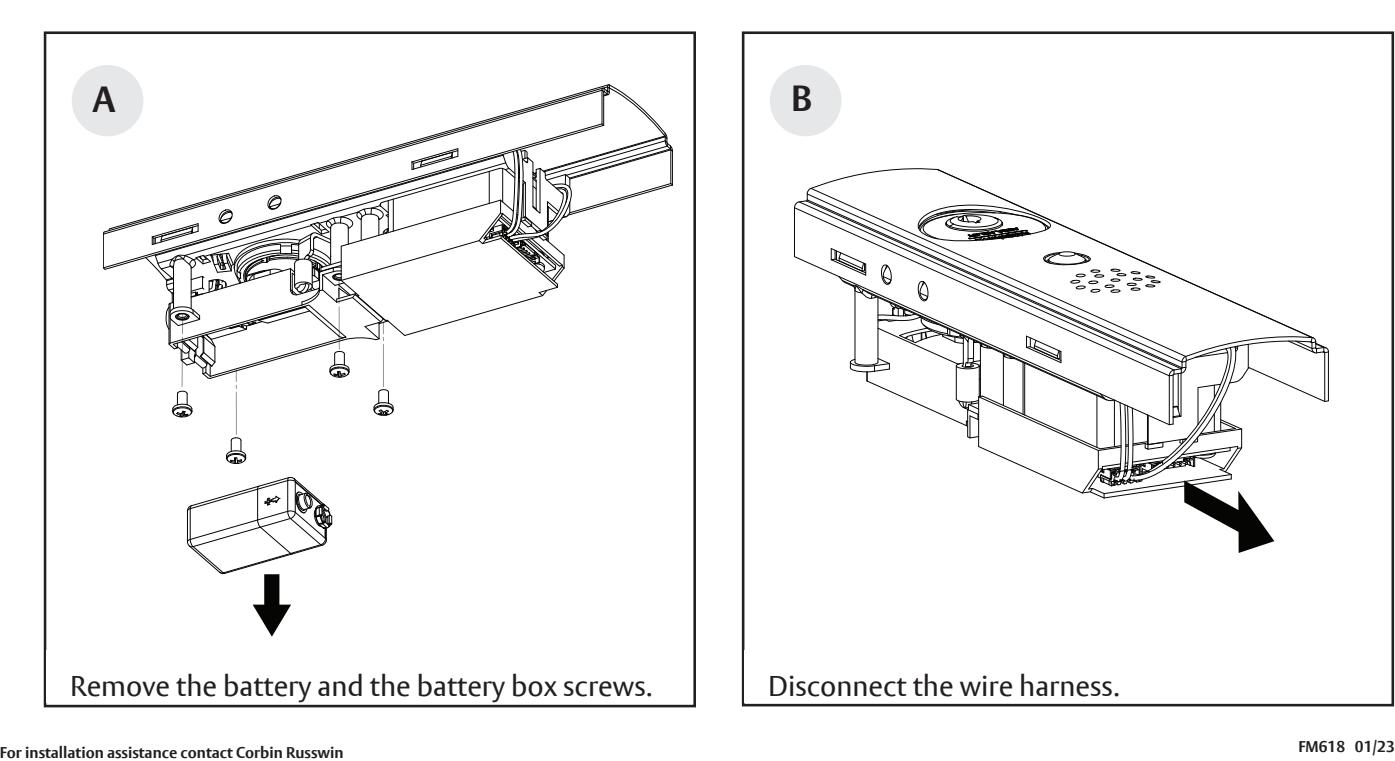 A

Remove the battery and the battery box screws.

B

Disconnect the wire harness.

For installation assistance contact Corbin Russwin

FM618 01/23