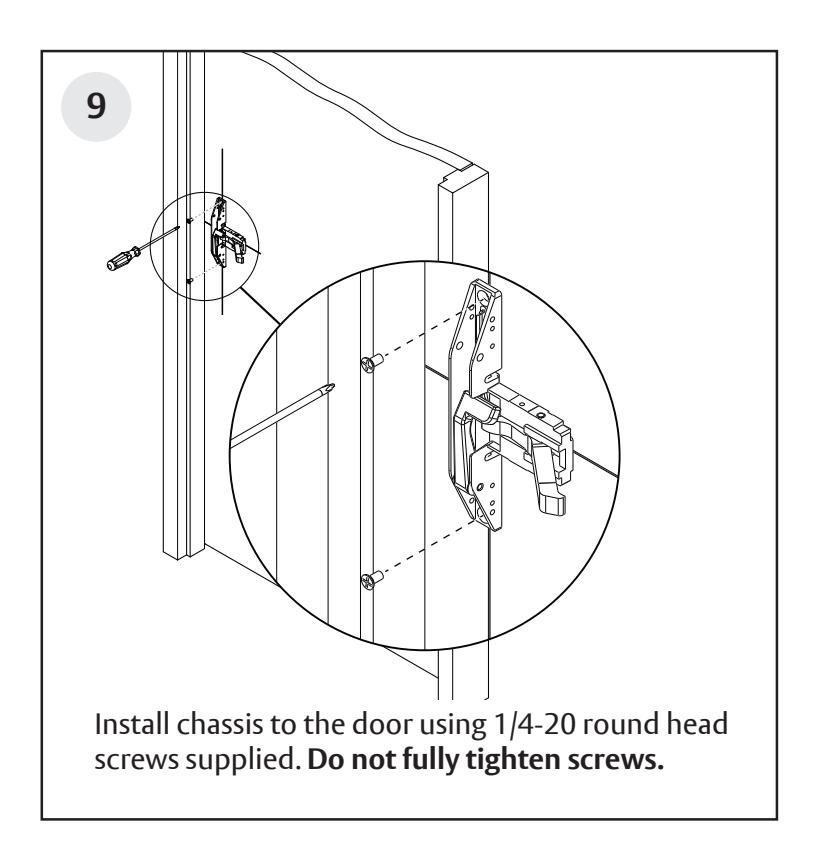 9

Install chassis to the door using 1/4-20 round head screws supplied. Do not fully tighten screws.