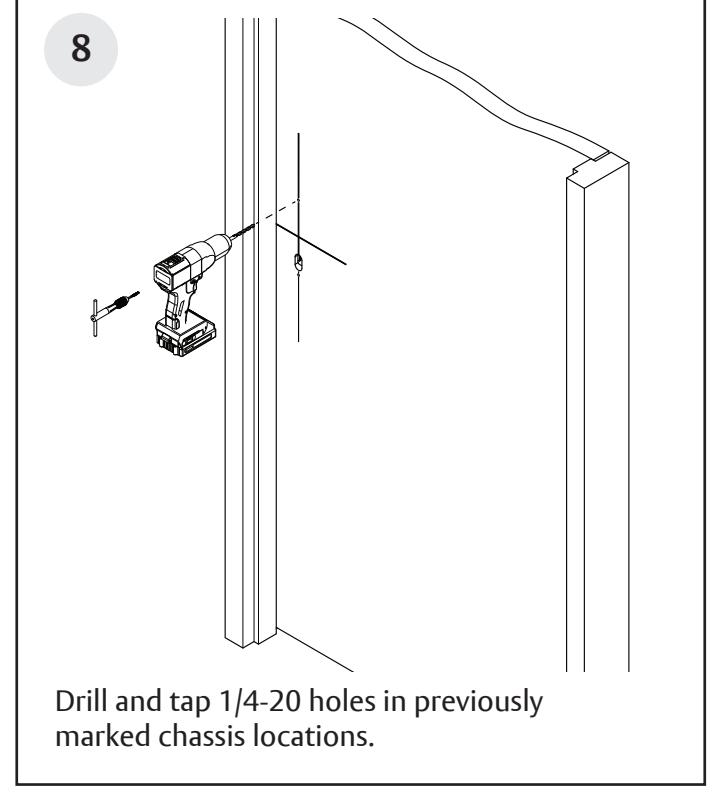 8

Drill and tap 1/4-20 holes in previously marked chassis locations.