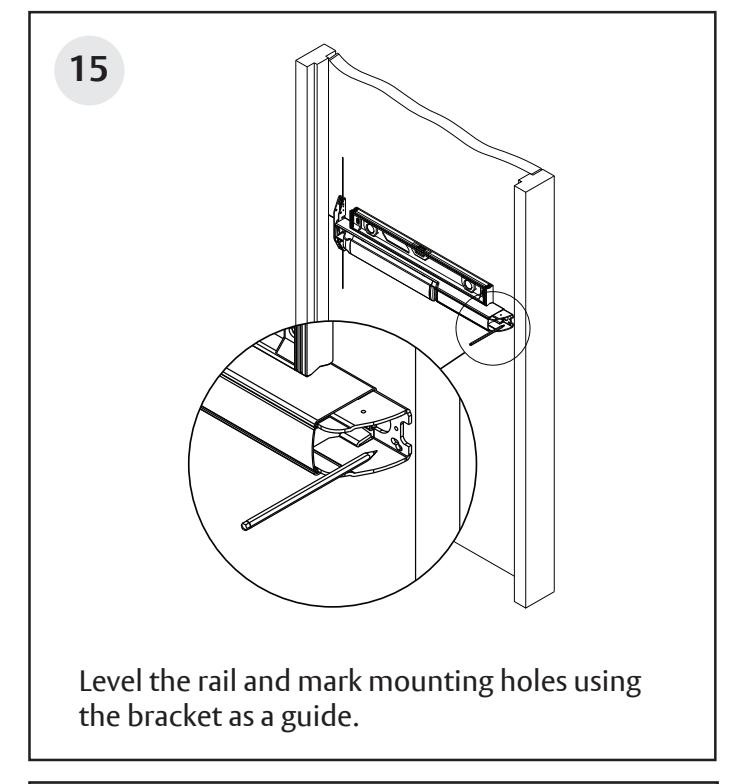 15

Level the rail and mark mounting holes using the bracket as a guide.