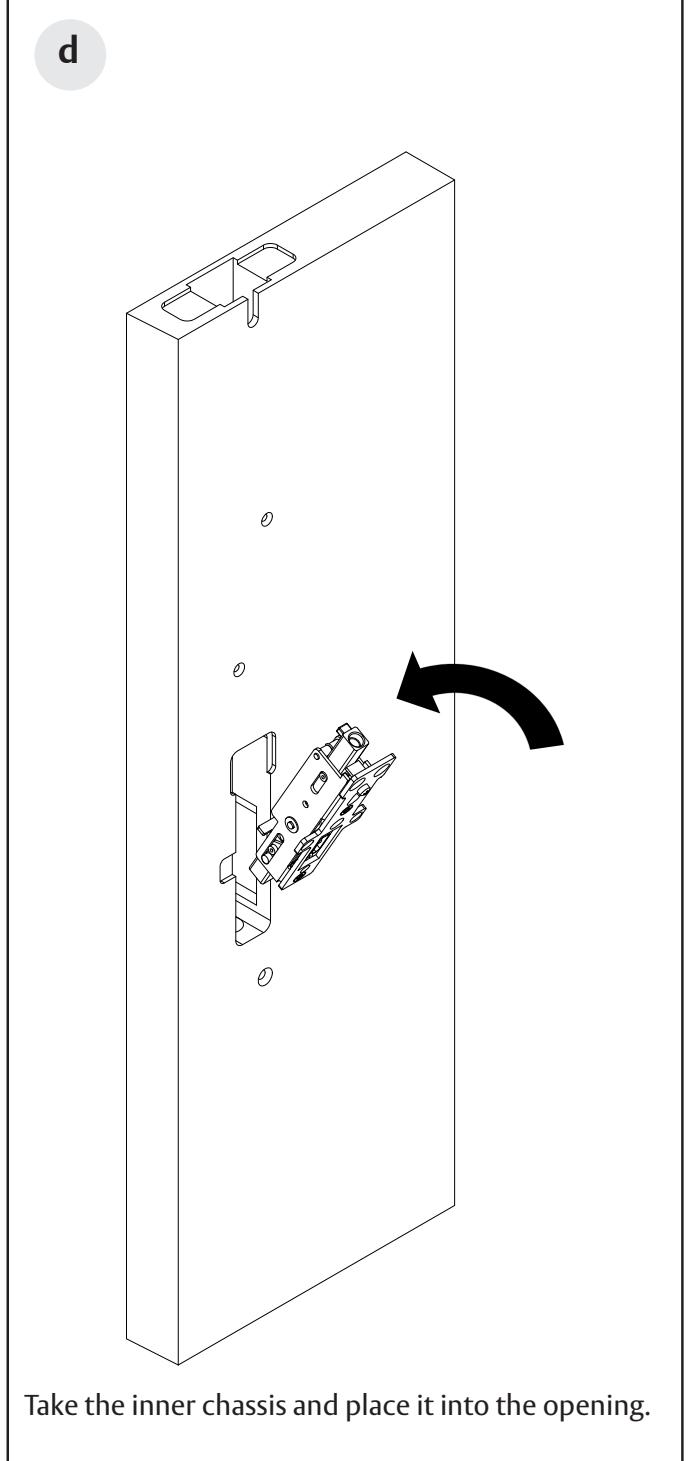 d

Take the inner chassis and place it into the opening.