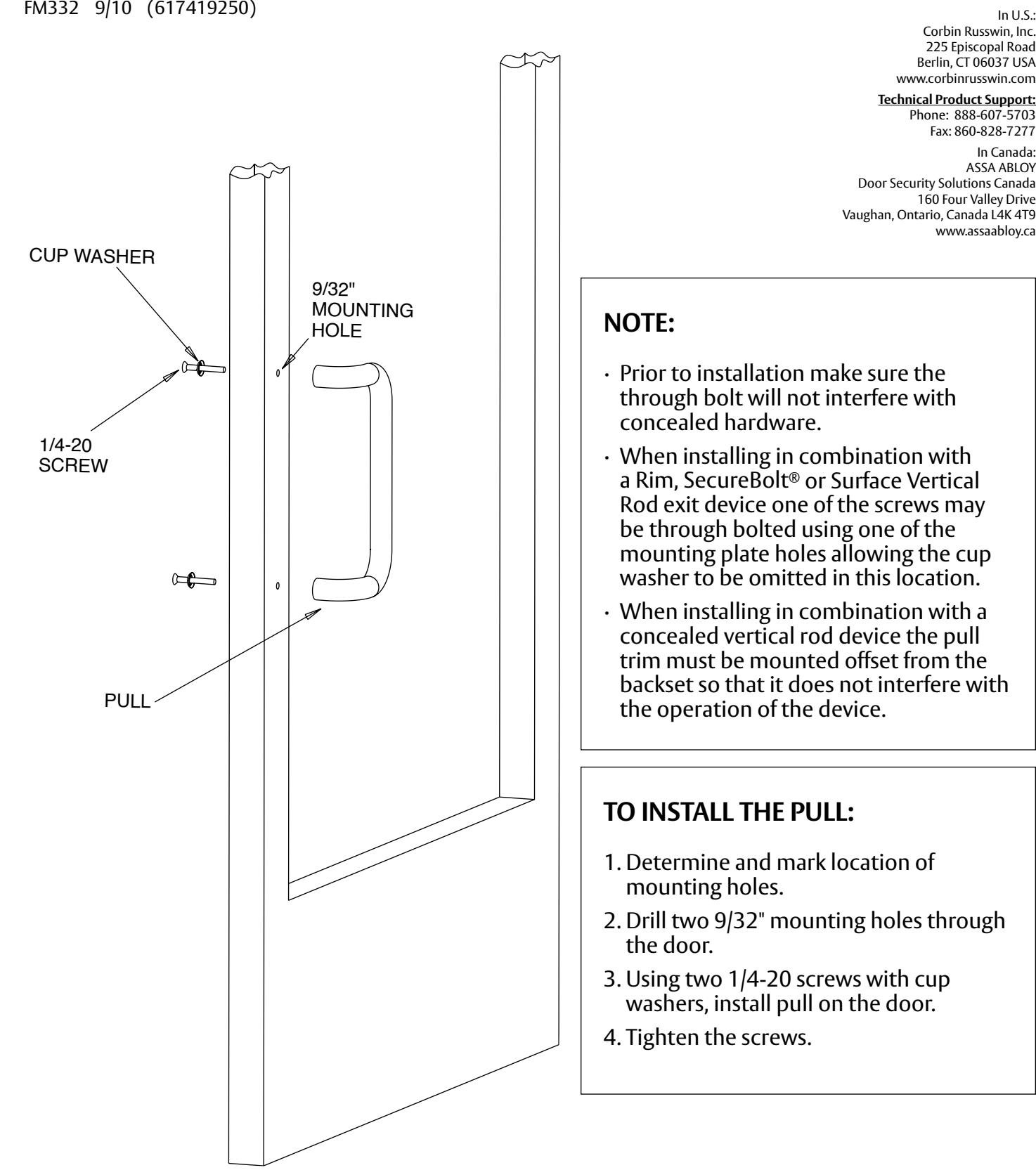 FM332 9/10 (617419250)

In U.S.:
Corbin Russwin, Inc.
225 Episcopal Road
Berlin, CT 06037 USA
www.corbinrusswin.com

Technical Product Support:
Phone: 888-607-5703
Fax: 860-828-7277

In Canada:
ASSA ABLOY
Door Security Solutions Canada
160 Four Valley Drive
Vaughan, Ontario, Canada L4K 4T9
www.assaabloy.ca

CUP WASHER

9/32" MOUNTING HOLE

1/4-20 SCREW

PULL

NOTE:

· Prior to installation make sure the through bolt will not interfere with concealed hardware.

· When installing in combination with a Rim, SecureBolt® or Surface Vertical Rod exit device one of the screws may be through bolted using one of the mounting plate holes allowing the cup washer to be omitted in this location.

· When installing in combination with a concealed vertical rod device the pull trim must be mounted offset from the backset so that it does not interfere with the operation of the device.

TO INSTALL THE PULL:

1. Determine and mark location of mounting holes.

2. Drill two 9/32" mounting holes through the door.

3. Using two 1/4-20 screws with cup washers, install pull on the door.

4. Tighten the screws.