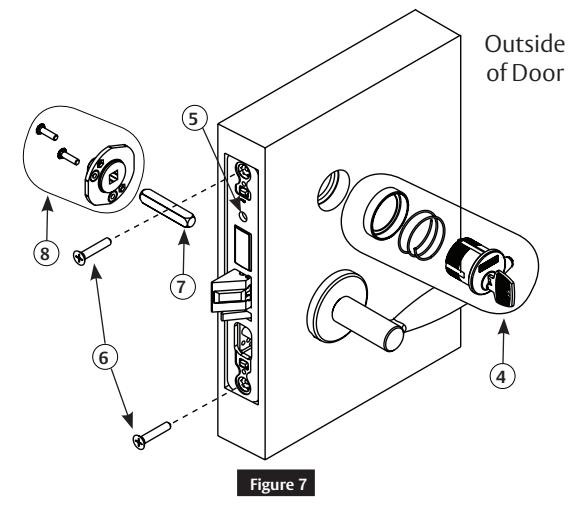 Outside of Door

5

8

7

6

4

Figure 7