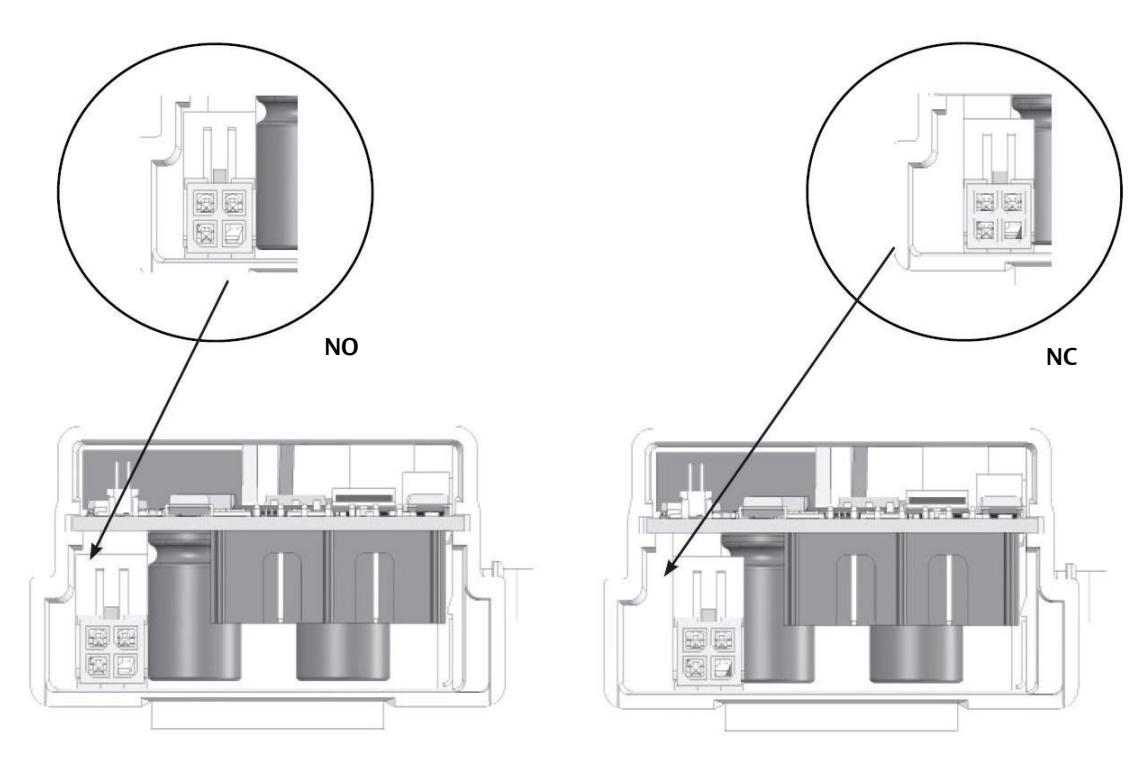 NO

NC