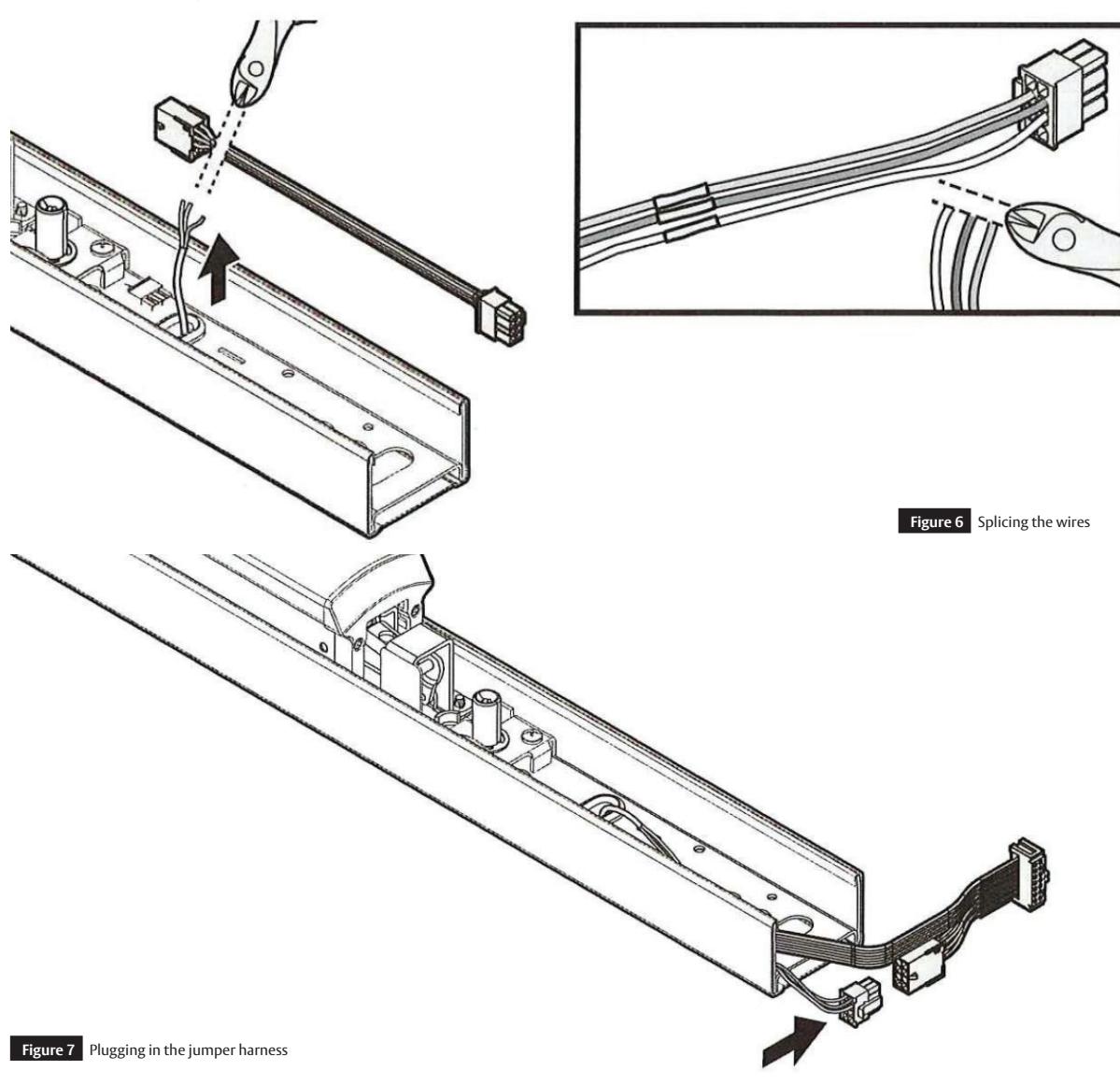 Figure 6 Splicing the wires

Figure 7 Plugging in the jumper harness