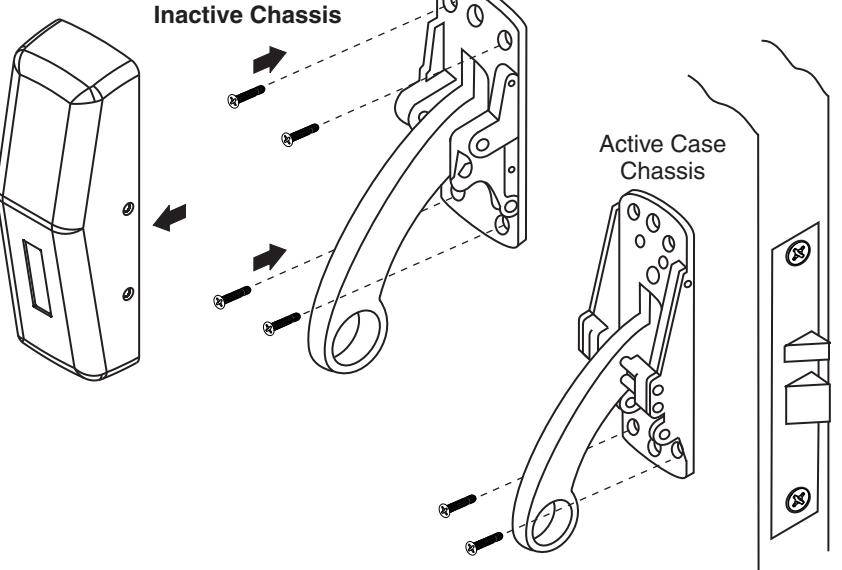 Inactive Chassis

Active Case Chassis