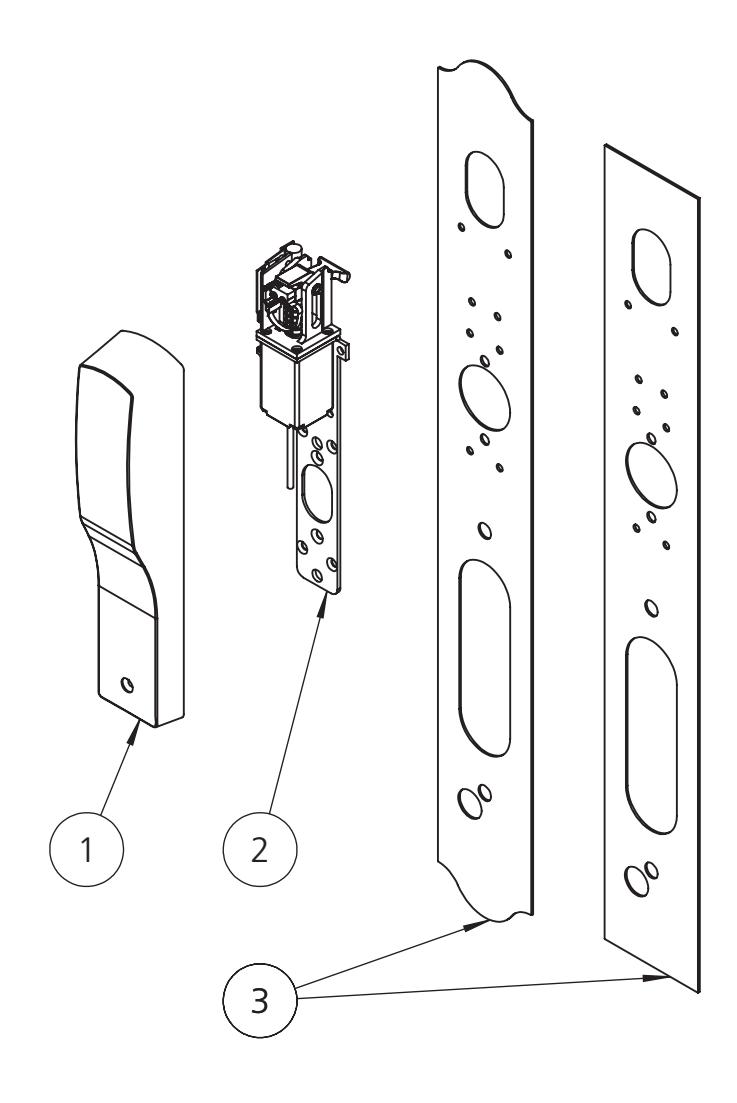 1

2

3