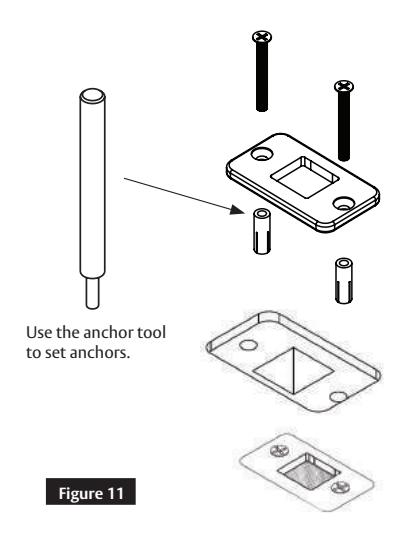 Use the anchor tool to set anchors.

Figure 11