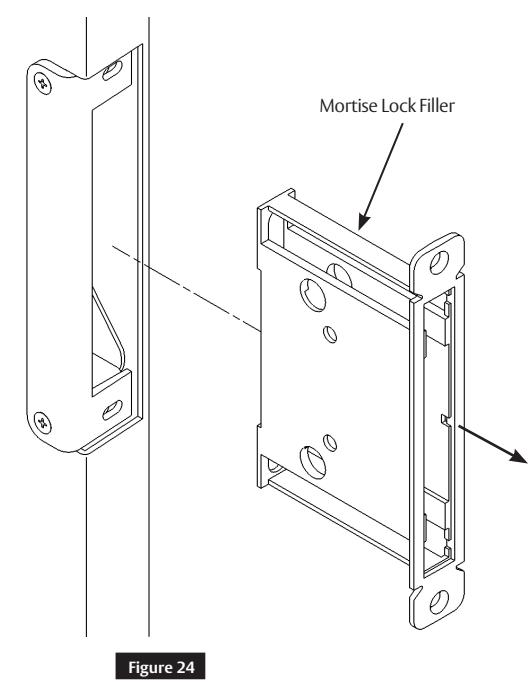 Mortise Lock Filler

Figure 24