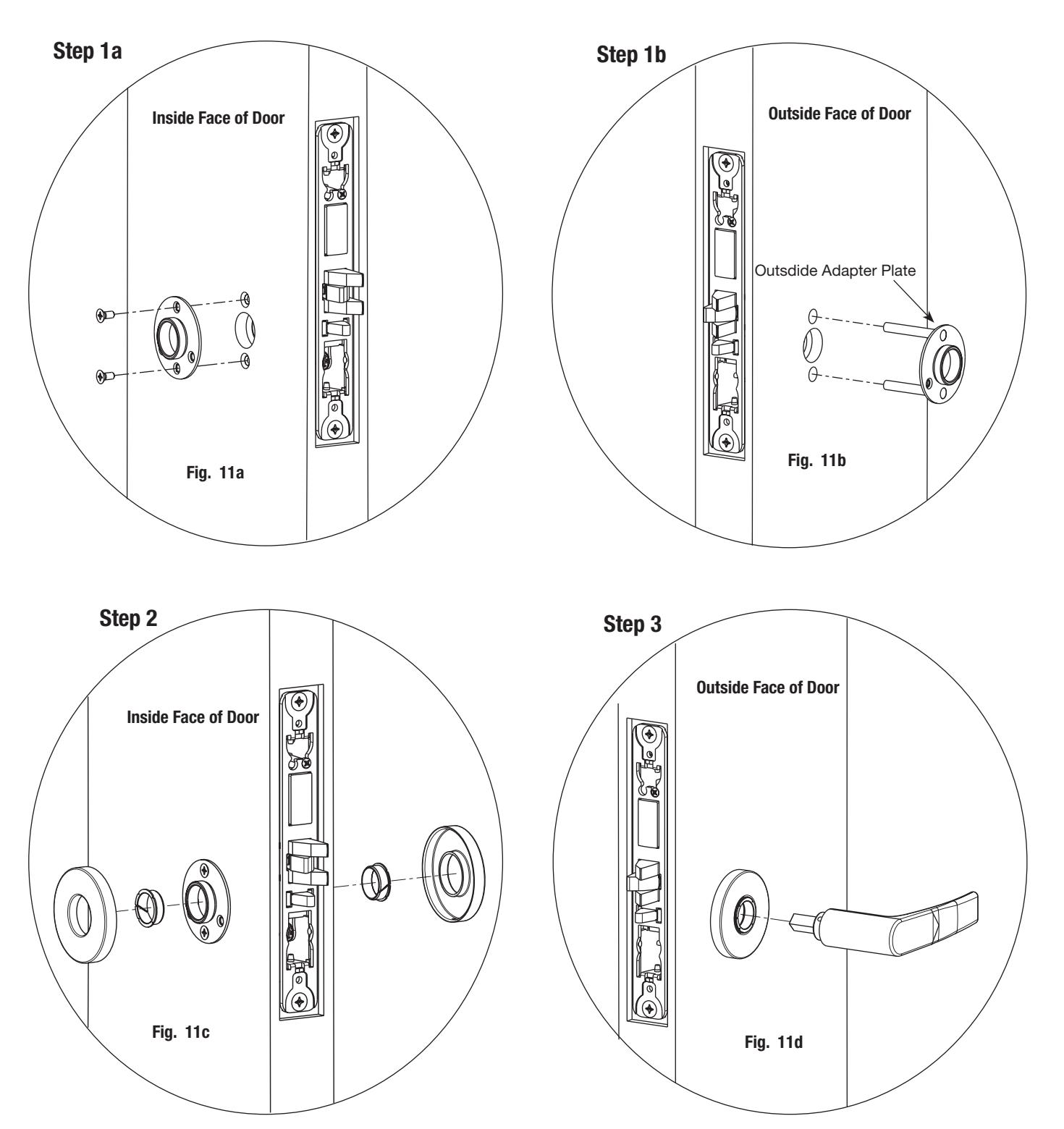 Step 1a

Inside Face of Door

Fig. 11a

Step 1b

Outside Face of Door

Outsdide Adapter Plate

Fig. 11b

Step 2

Inside Face of Door

Fig. 11c

Step 3

Outside Face of Door

Fig. 11d