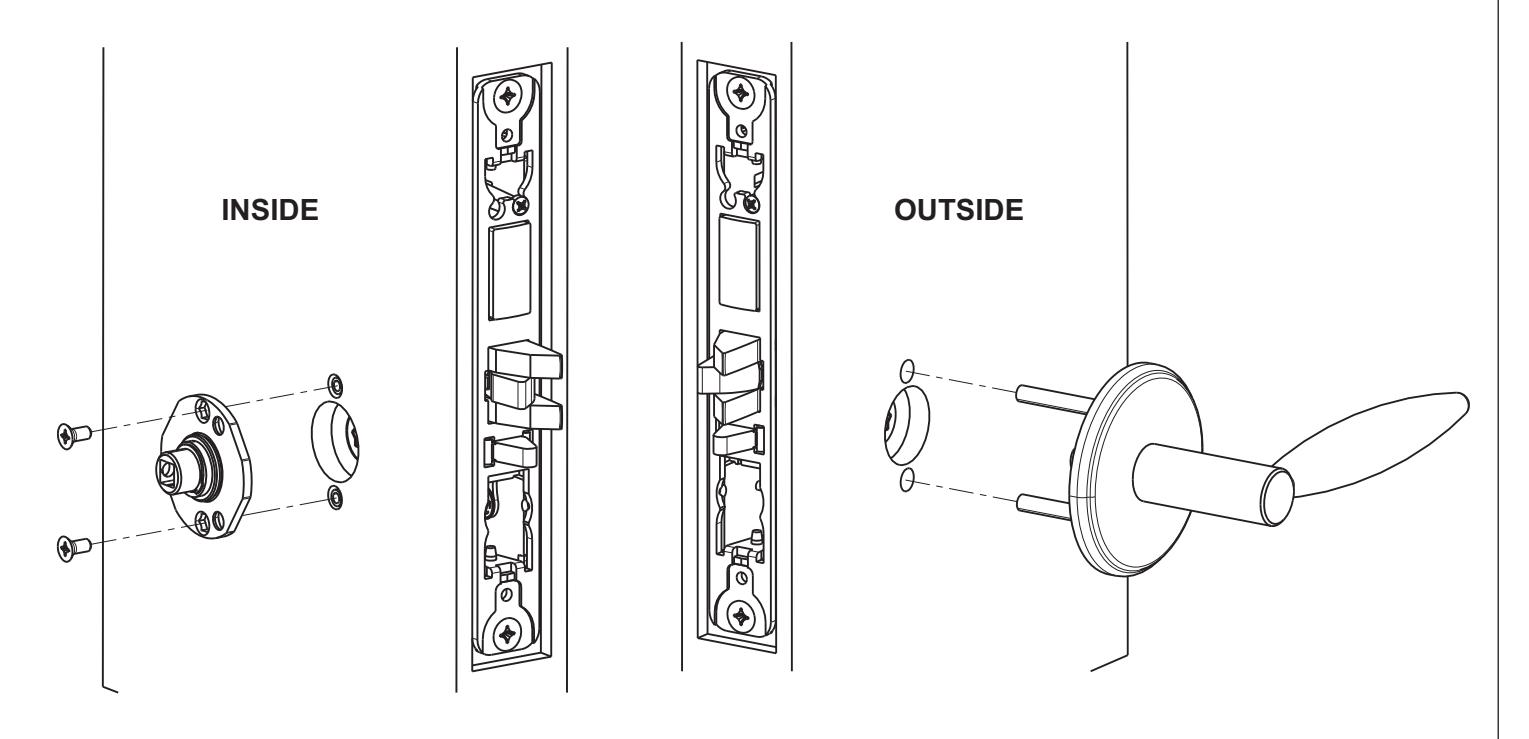 INSIDE

OUTSIDE