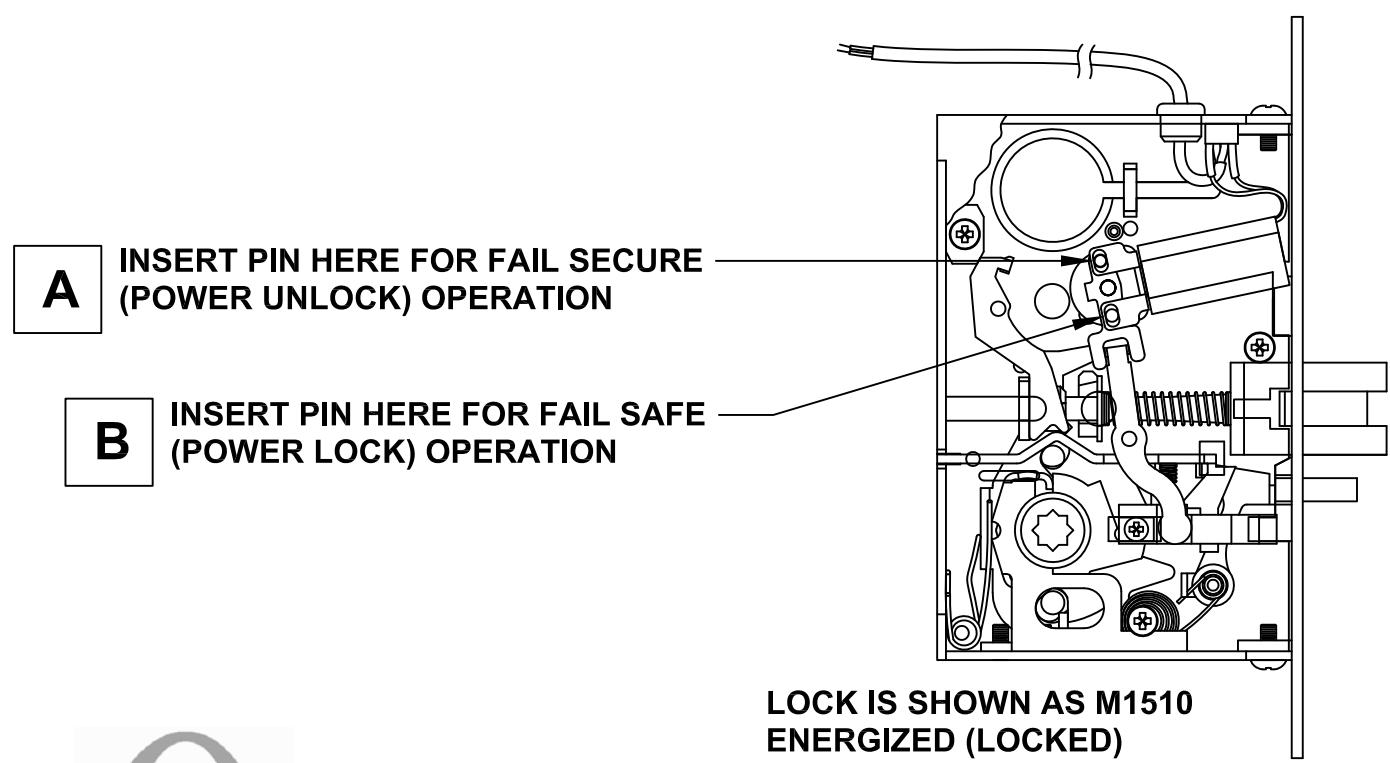 A

INSERT PIN HERE FOR FAIL SECURE (POWER UNLOCK) OPERATION

B

INSERT PIN HERE FOR FAIL SAFE (POWER LOCK) OPERATION

LOCK IS SHOWN AS M1510 ENERGIZED (LOCKED)