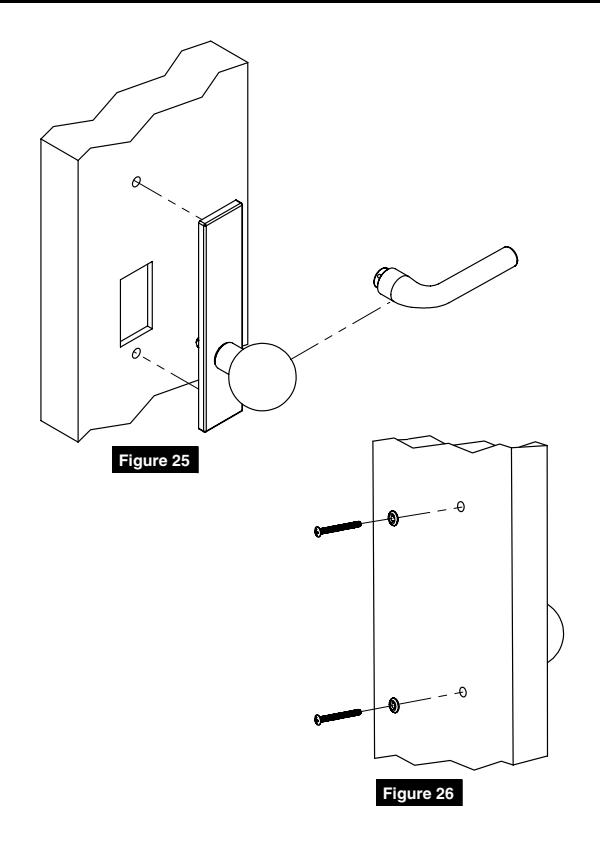 Figure 25

Figure 26