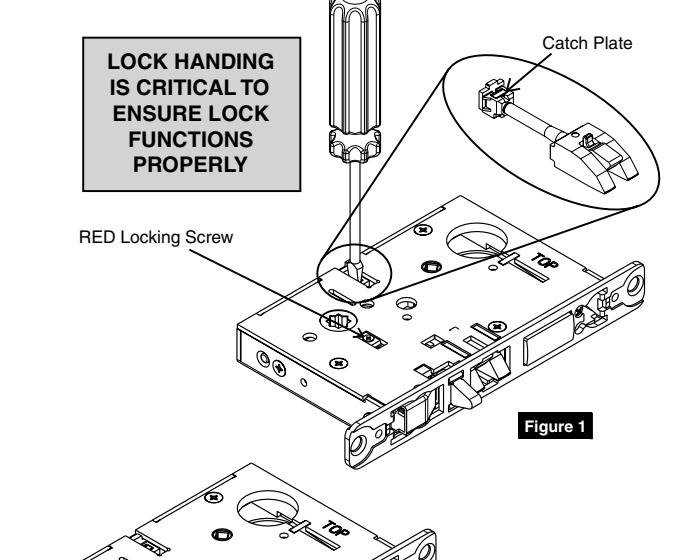 LOCK HANDING IS CRITICAL TO ENSURE LOCK FUNCTIONS PROPERLY

Catch Plate

RED Locking Screw

TOP

Figure 1

TOP