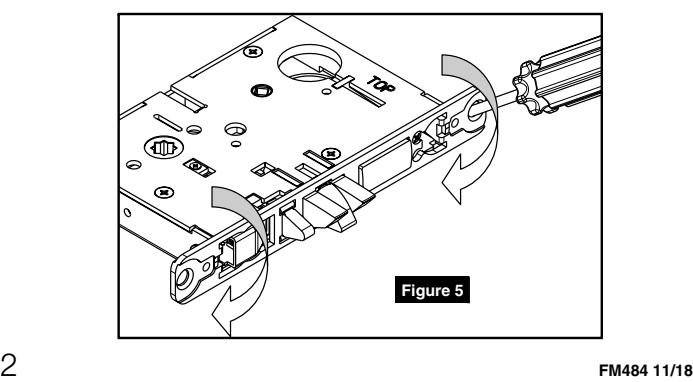 TOP

Figure 5

2

FM484 11/18