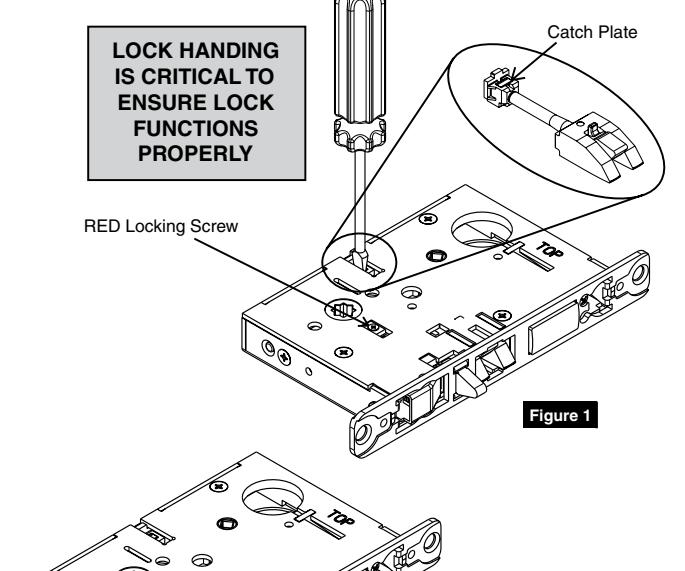 LOCK HANDING IS CRITICAL TO ENSURE LOCK FUNCTIONS PROPERLY

Catch Plate

RED Locking Screw

TOP

Figure 1

TOP