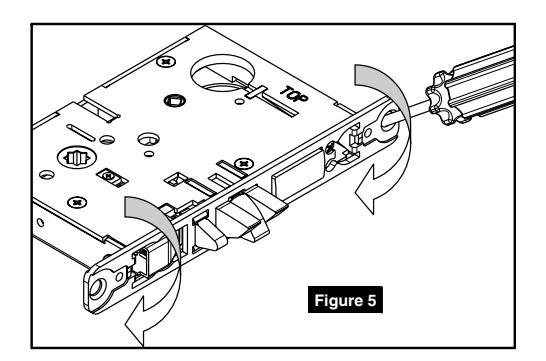 TOP

Figure 5