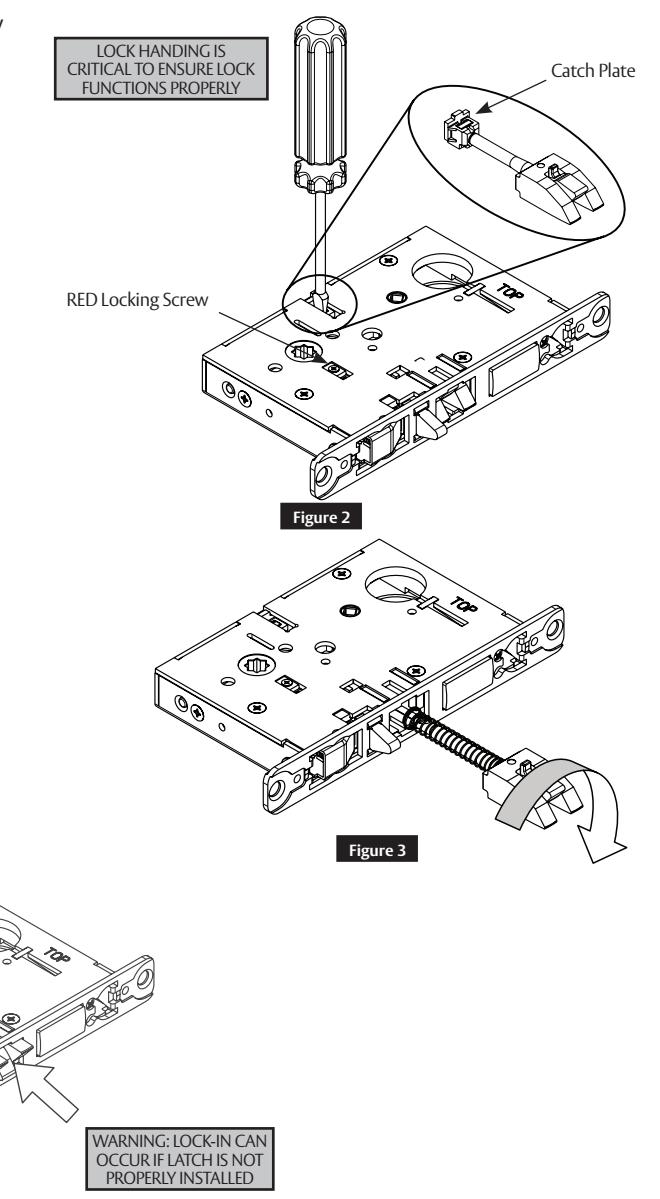 LOCK HANDING IS CRITICAL TO ENSURE LOCK FUNCTIONS PROPERLY

Catch Plate

RED Locking Screw

TOP

Figure 2

TOP

Figure 3

TOP

WARNING: LOCK-IN CAN OCCUR IF LATCH IS NOT PROPERLY INSTALLED